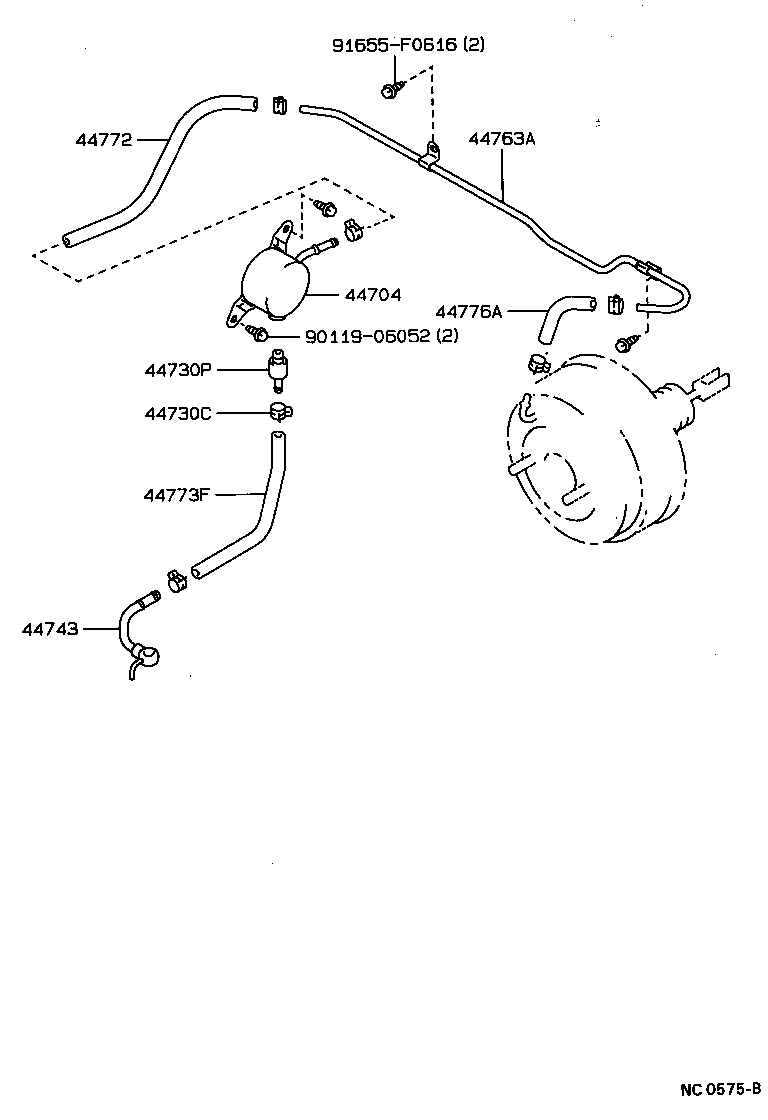 91655-F0616 (2)

44772

44763A

44704

44776A

90119-06052 (2)

44730P

44730C

44773F

44743

NC 0575-B