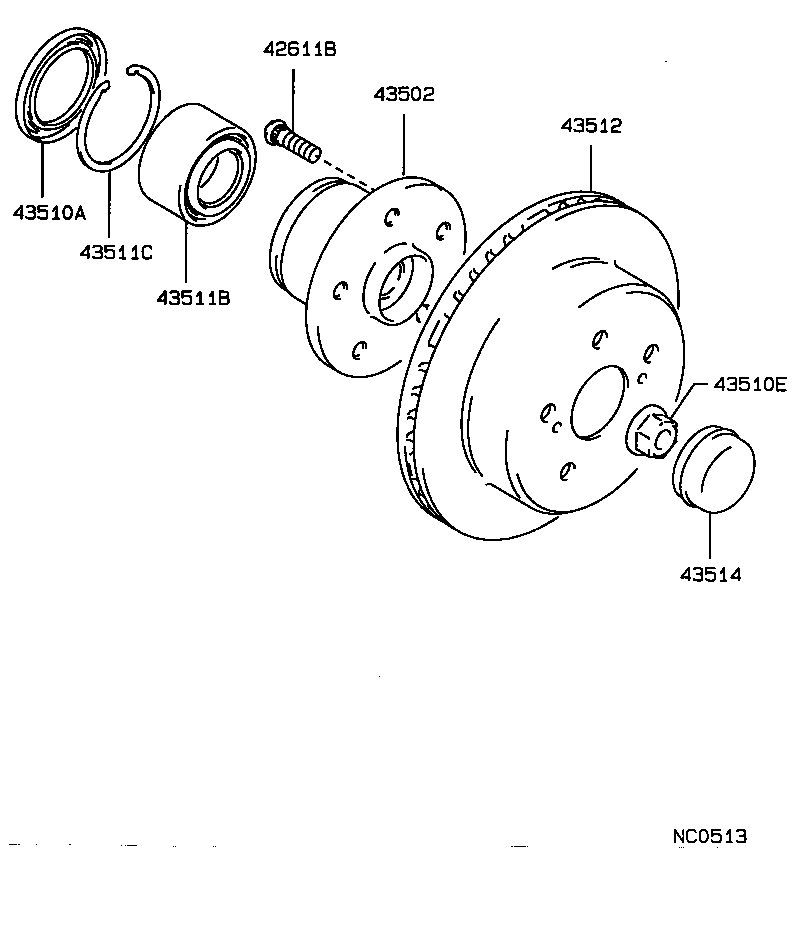 42611B
43502
43512
43510A
43511C
43511B
43510E
43514
NC0513