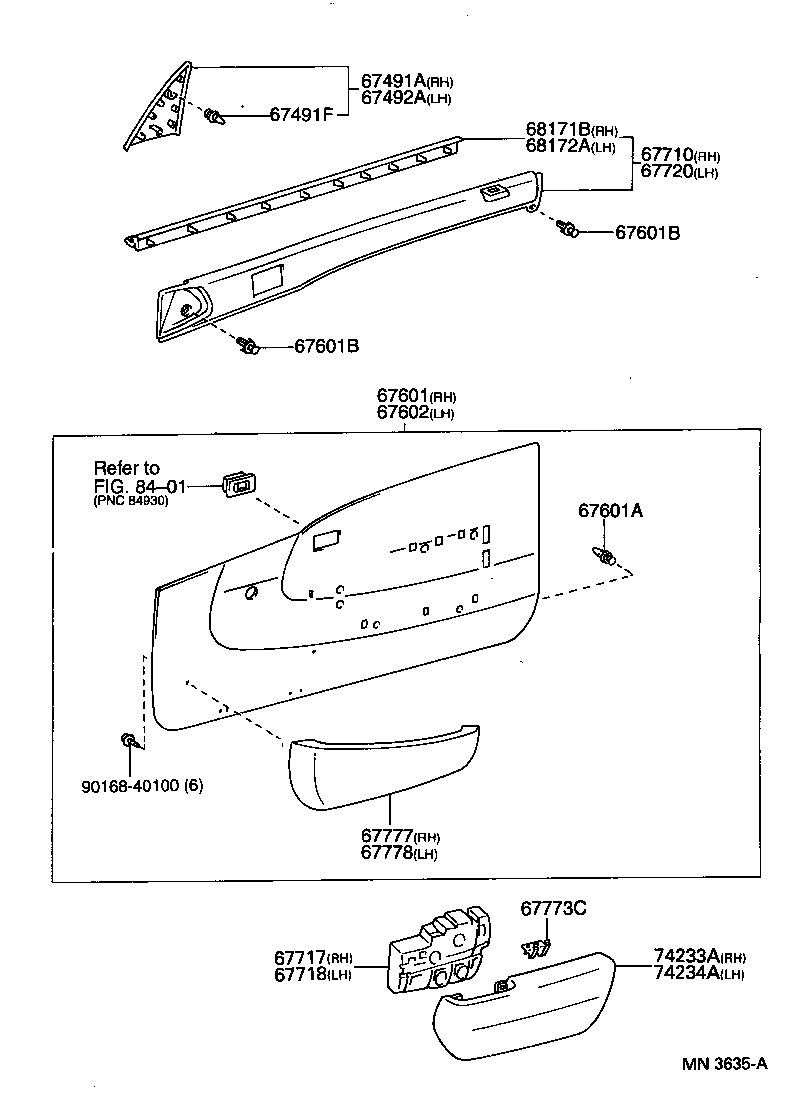 67491A(RH)
67492A(LH)
67491F
68171B(RH)
68172A(LH)
67710(RH)
67720(LH)
67601B
67601B
67601(RH)
67602(LH)
Refer to
FIG. 84–01
(PNC 84930)
67601A
90168-40100 (6)
67777(RH)
67778(LH)
67773C
67717(RH)
67718(LH)
74233A(RH)
74234A(LH)
MN 3635-A