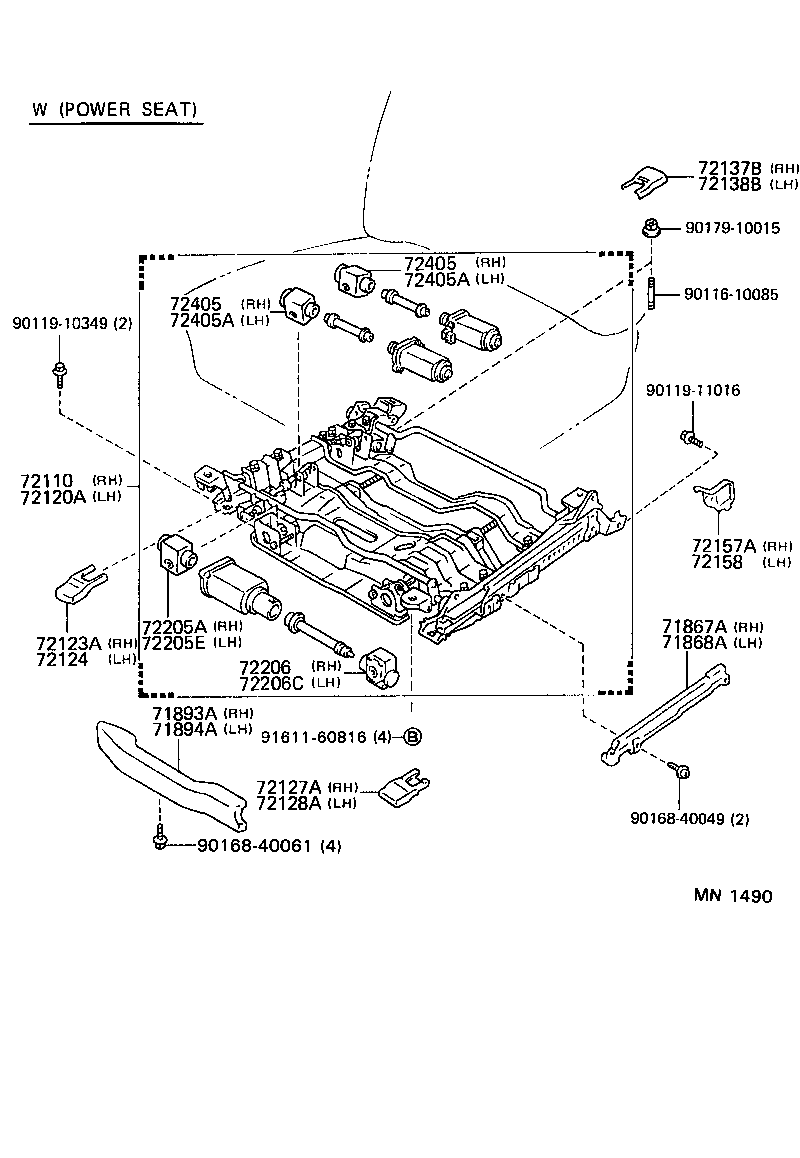 W (POWER SEAT)

72137B (RH)
72138B (LH)

90179-10015

72405 (RH)
72405A (LH)

90116-10085

72405 (RH)
72405A (LH)

90119-10349 (2)

90119-11016

72110 (RH)
72120A (LH)

72157A (RH)
72158 (LH)

72205A (RH)
72205E (LH)

72123A (RH)
72124 (LH)

71867A (RH)
71868A (LH)

72206 (RH)
72206C (LH)

71893A (RH)
71894A (LH)

91611-60816 (4) B

72127A (RH)
72128A (LH)

90168-40049 (2)

90168-40061 (4)

MN 1490