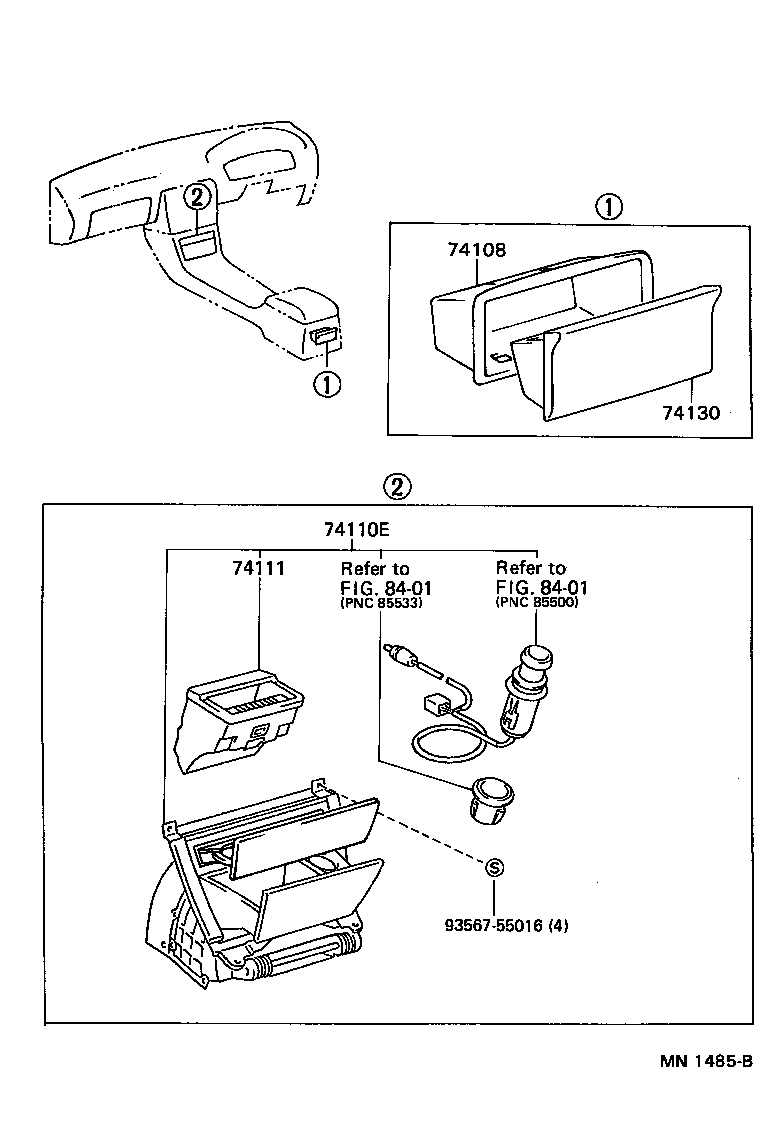 ②

①

①

74108

74130

②

74110E

74111

Refer to
FIG. 84-01
(PNC 85533)

Refer to
FIG. 84-01
(PNC 85500)

S

93567-55016 (4)

MN 1485-B