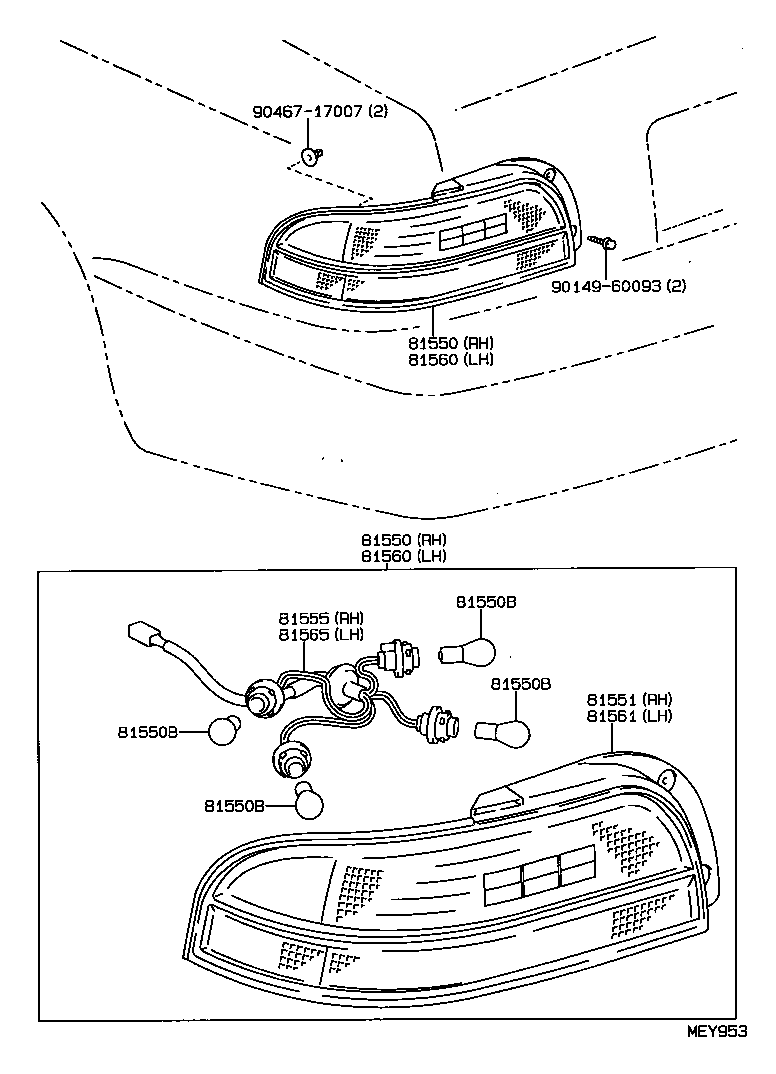 90467-17007 (2)

90149-60093 (2)

81550 (RH)
81560 (LH)

81550 (RH)
81560 (LH)

81555 (RH)
81565 (LH)

81550B

81550B

81551 (RH)
81561 (LH)

81550B

81550B

MEY953