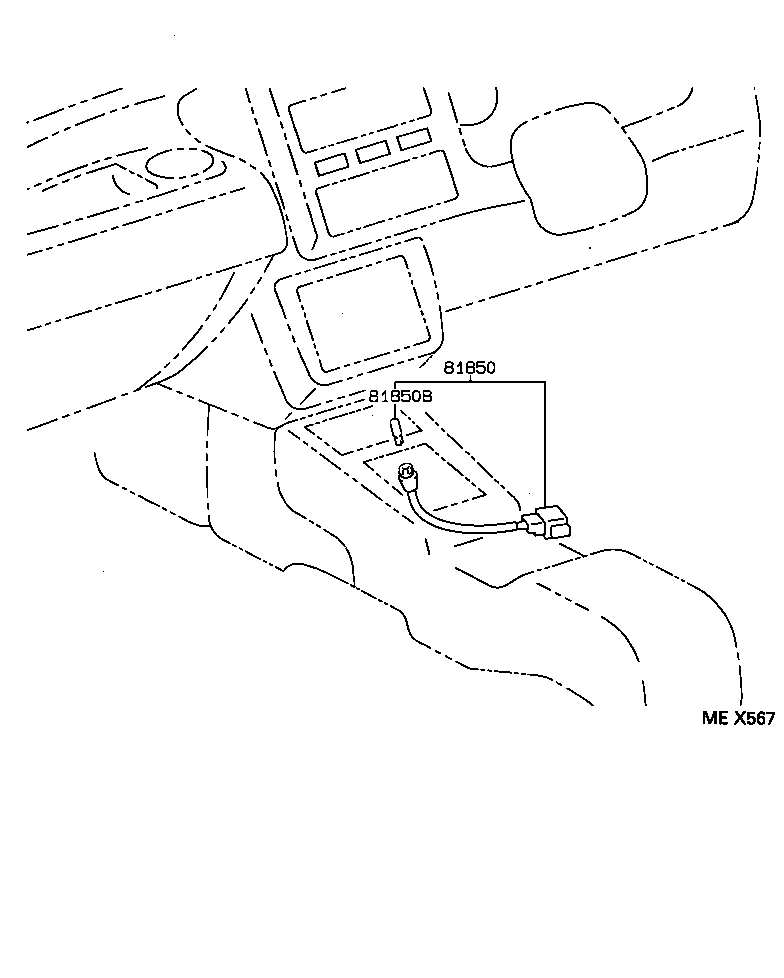 81850
81850B
ME X567