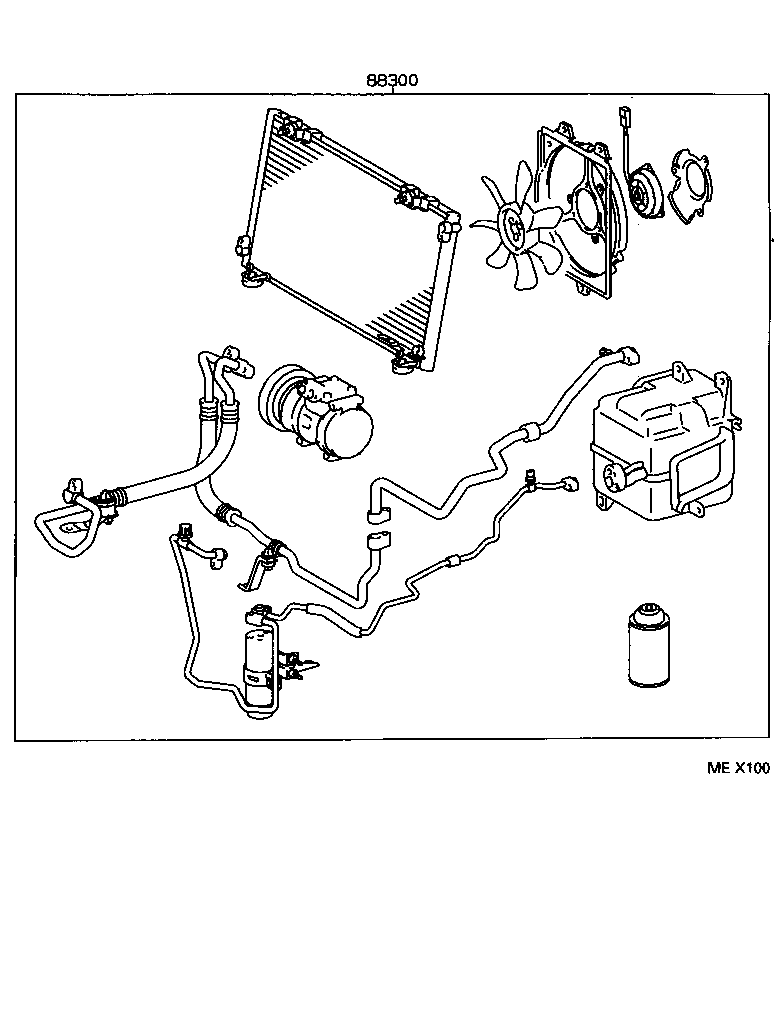 88300

ME X100