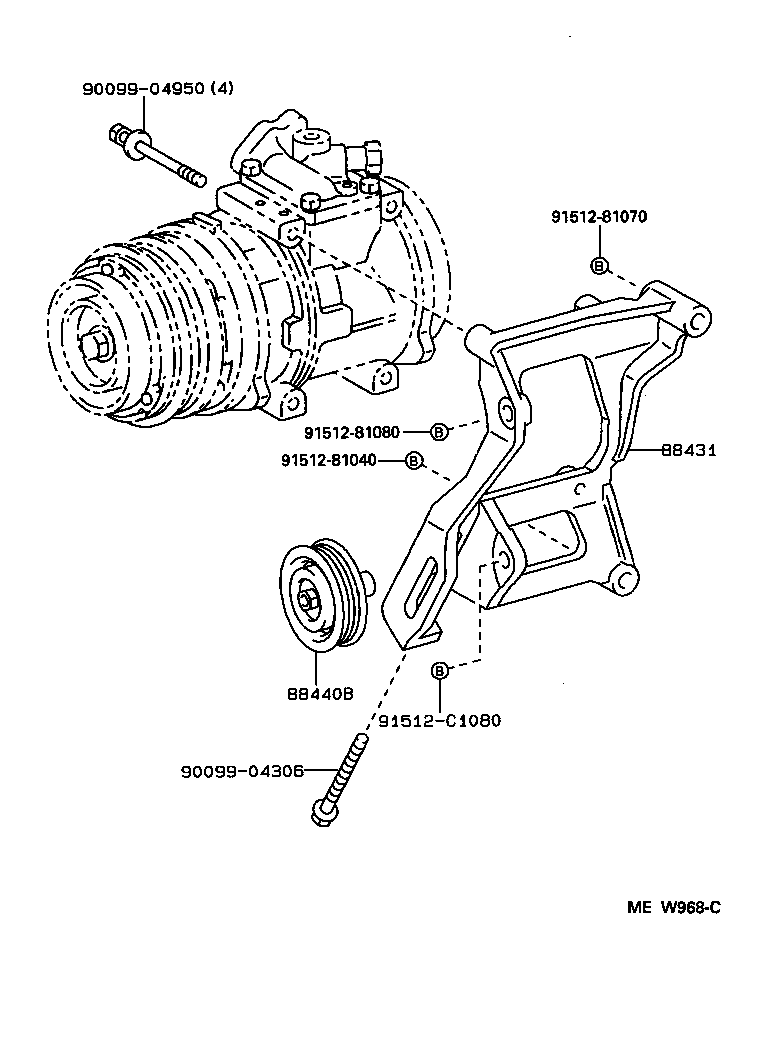 90099-04950 (4)

91512-81070
B

91512-81080
B

91512-81040
B

88431

88440B

B
91512-C1080

90099-04306

ME W968-C