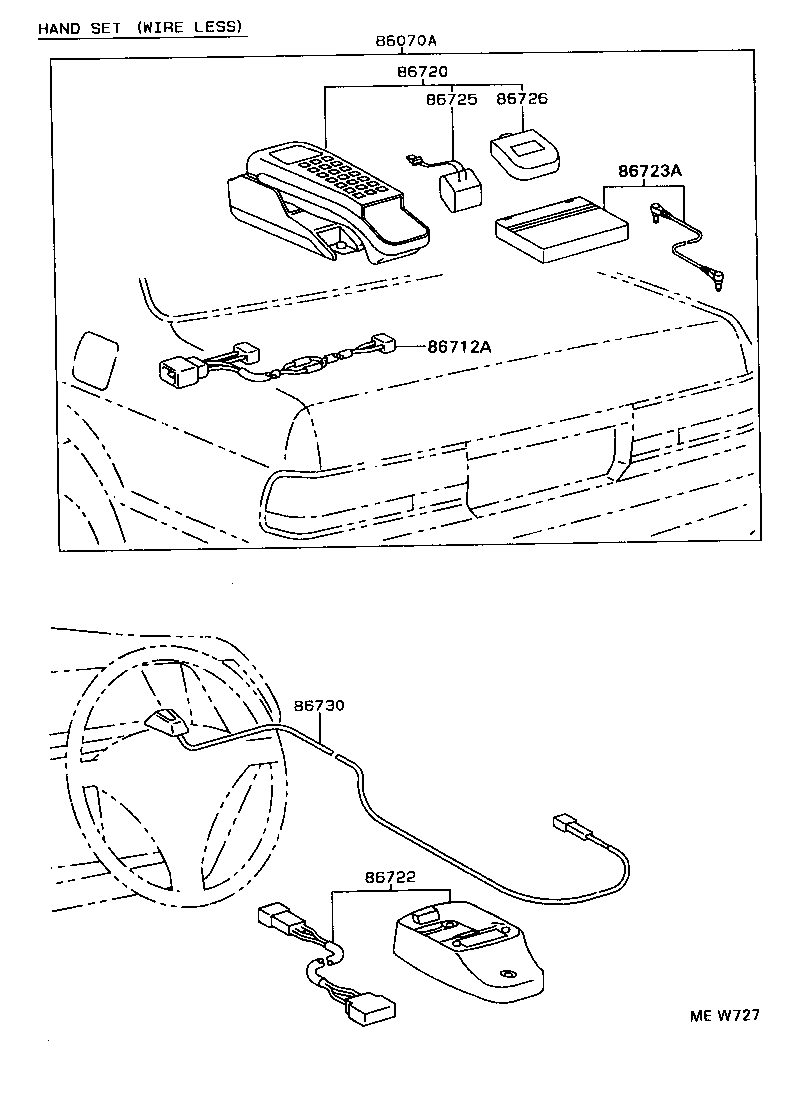 HAND SET (WIRE LESS)

86070A

86720

86725

86726

86723A

86712A

86730

86722

ME W727