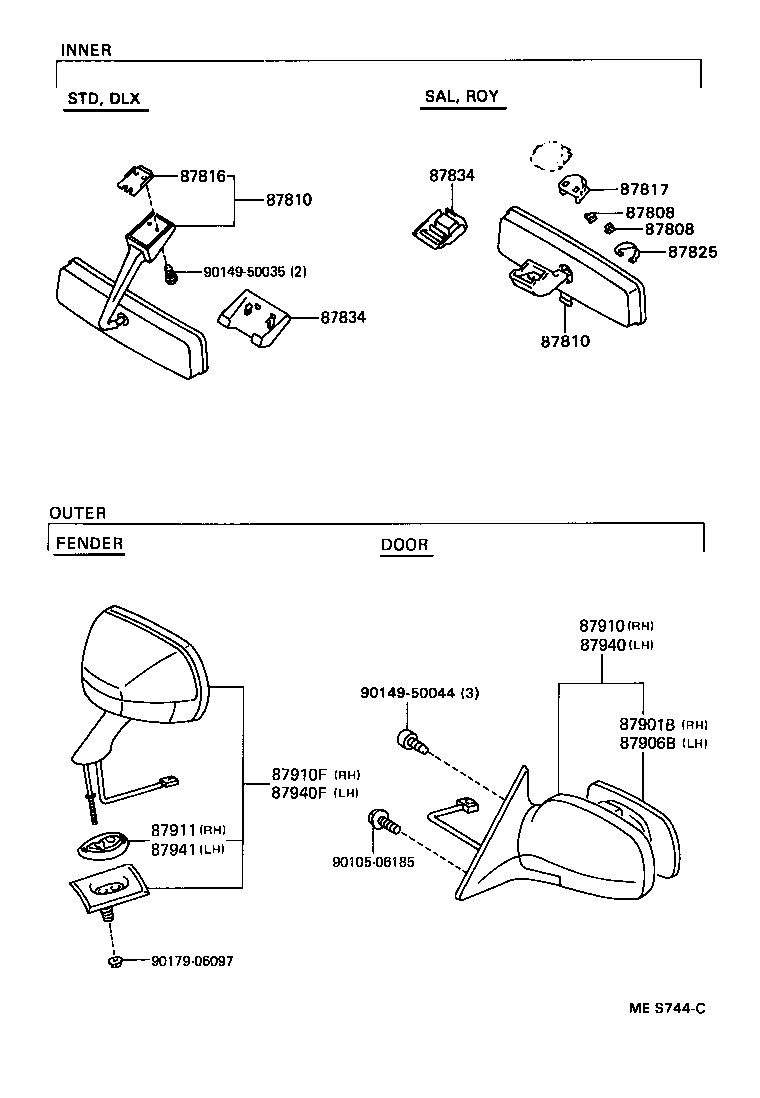 INNER

STD, DLX

87816
87810
90149-50035 (2)
87834

SAL, ROY

87834
87817
87808
87808
87825
87810

OUTER

FENDER

87910F (RH)
87940F (LH)
87911 (RH)
87941 (LH)
90179-06097

DOOR

87910 (RH)
87940 (LH)
90149-50044 (3)
87901B (RH)
87906B (LH)
90105-06185

ME S744-C