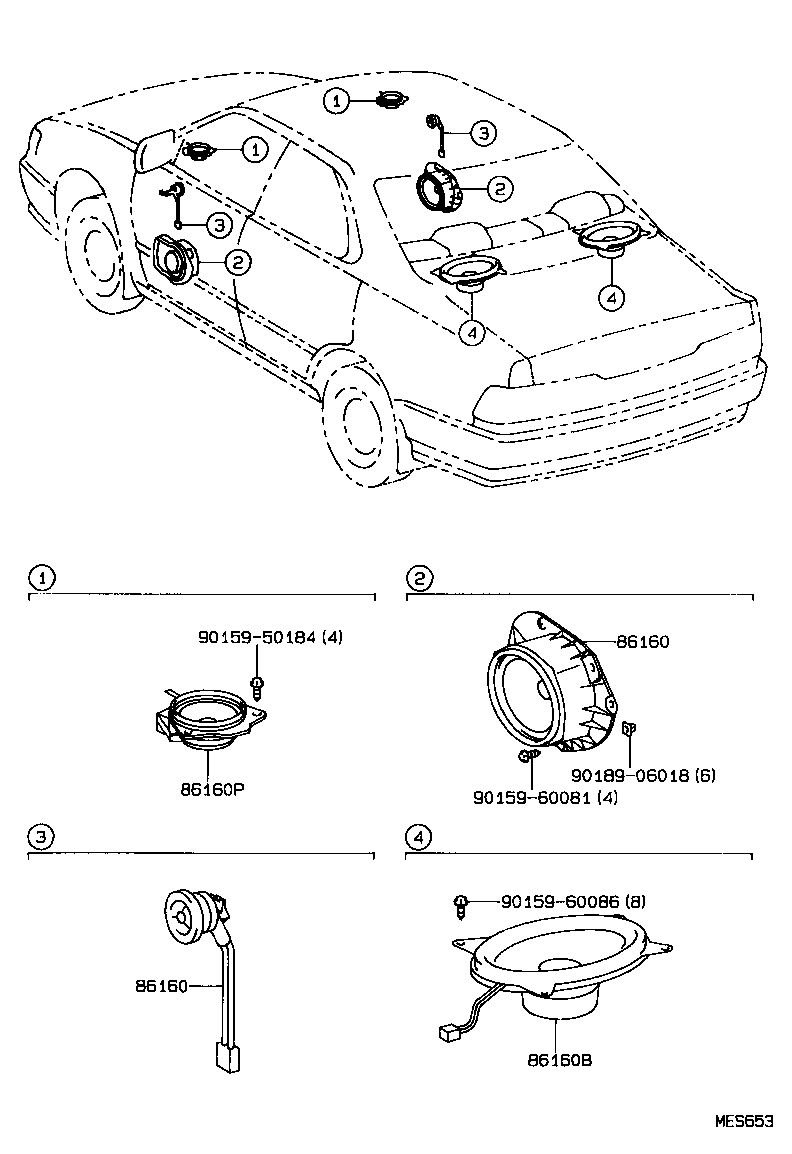 1
1
3
2
3
2
4
4

1
90159-50184 (4)
86160P

2
86160
90189-06018 (6)
90159-60081 (4)

3
86160

4
90159-60086 (8)
86160B

MES653