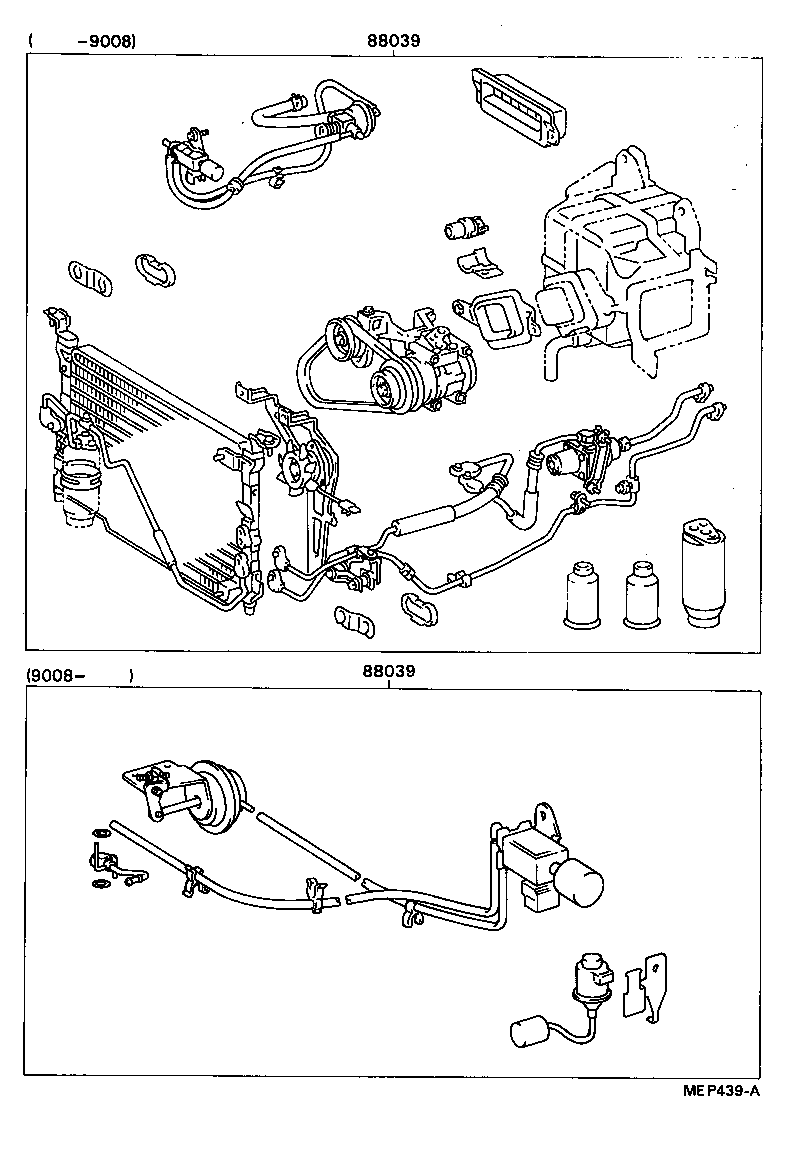 ( -9008)

88039

(9008- )

88039

MEP439-A