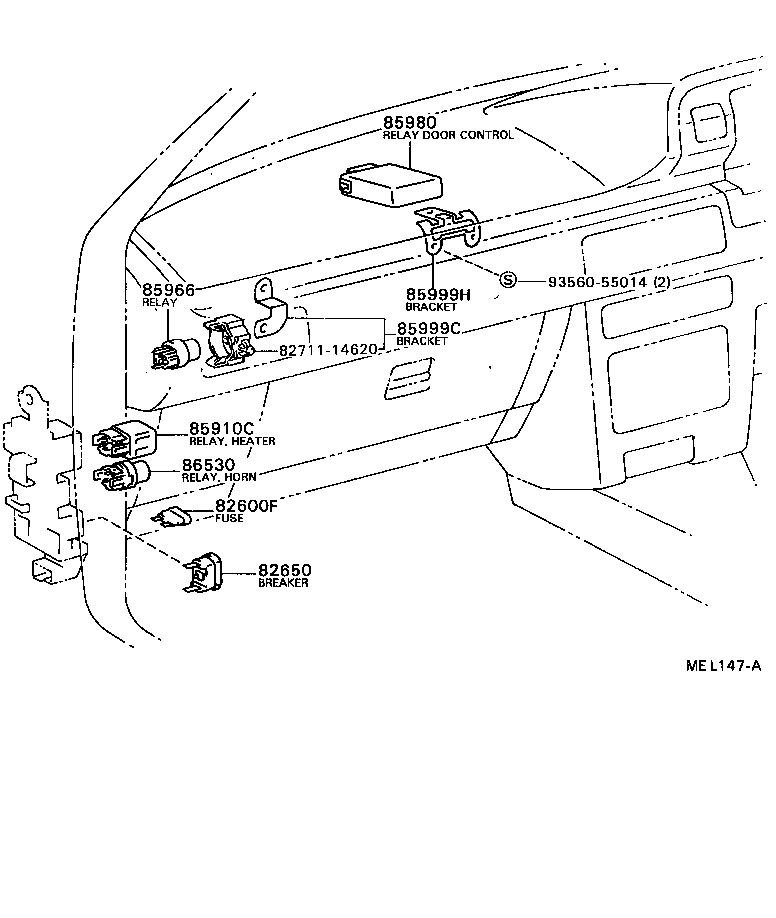 85980
RELAY DOOR CONTROL

85966
RELAY

85999H
BRACKET

Ⓢ 93560-55014 (2)

85999C
BRACKET

82711-14620

85910C
RELAY, HEATER

86530
RELAY, HORN

82600F
FUSE

82650
BREAKER

ME L147-A