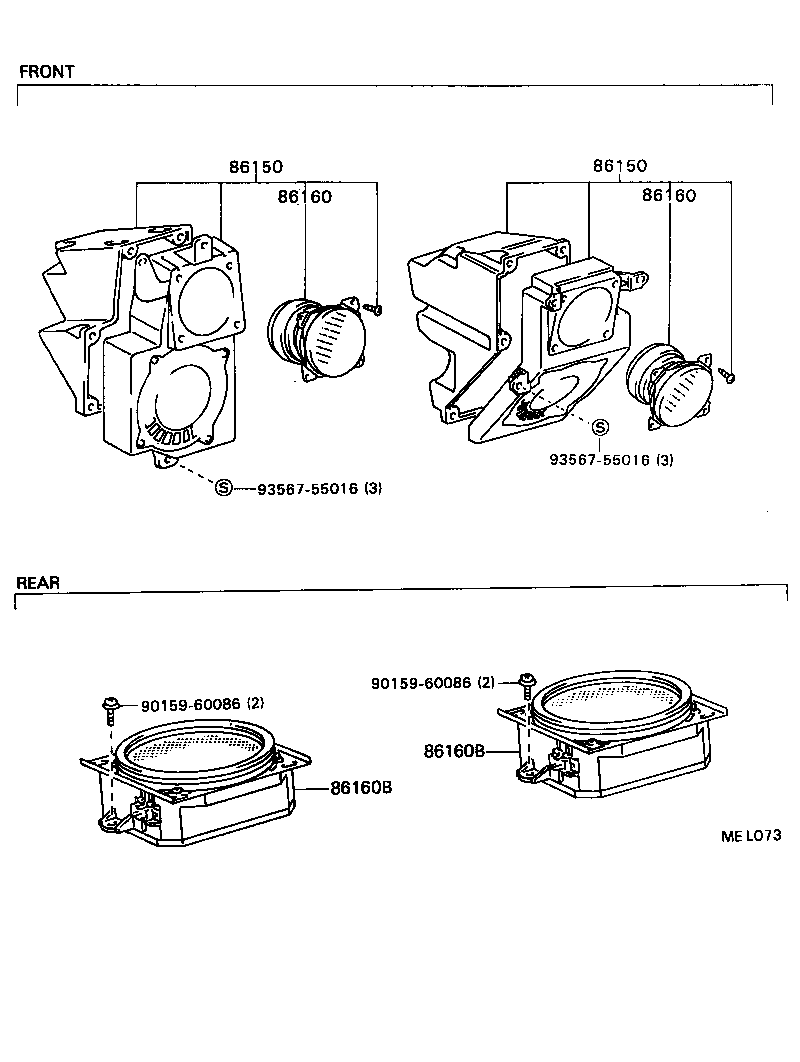 FRONT

86150
86160

86150
86160

Ⓢ 93567-55016 (3)

Ⓢ
93567-55016 (3)

REAR

90159-60086 (2)

86160B

90159-60086 (2)

86160B

ME L073