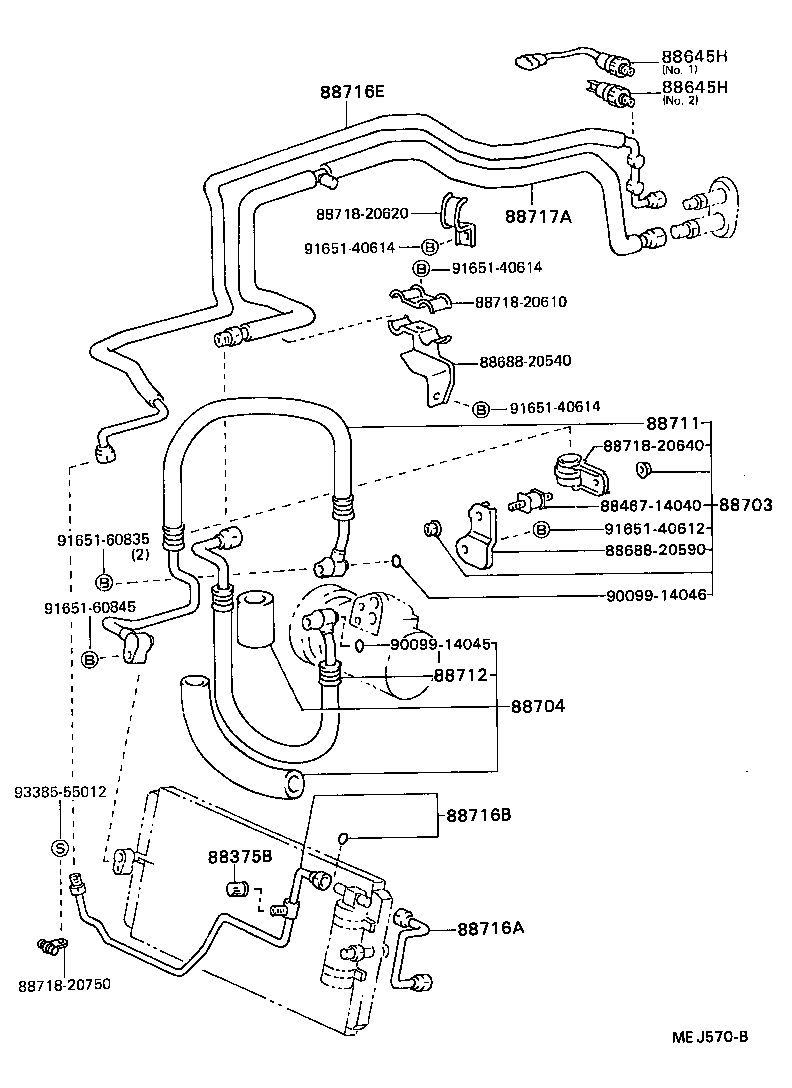 88645H
(No. 1)
88645H
(No. 2)
88716E
88718-20620
88717A
91651-40614
B
B
91651-40614
88718-20610
88688-20540
B
91651-40614
88711
88718-20640
88467-14040
88703
B
91651-40612
88688-20590
91651-60835
(2)
B
90099-14046
91651-60845
B
90099-14045
88712
88704
93385-55012
S
88716B
88375B
88716A
88718-20750
ME J570-B