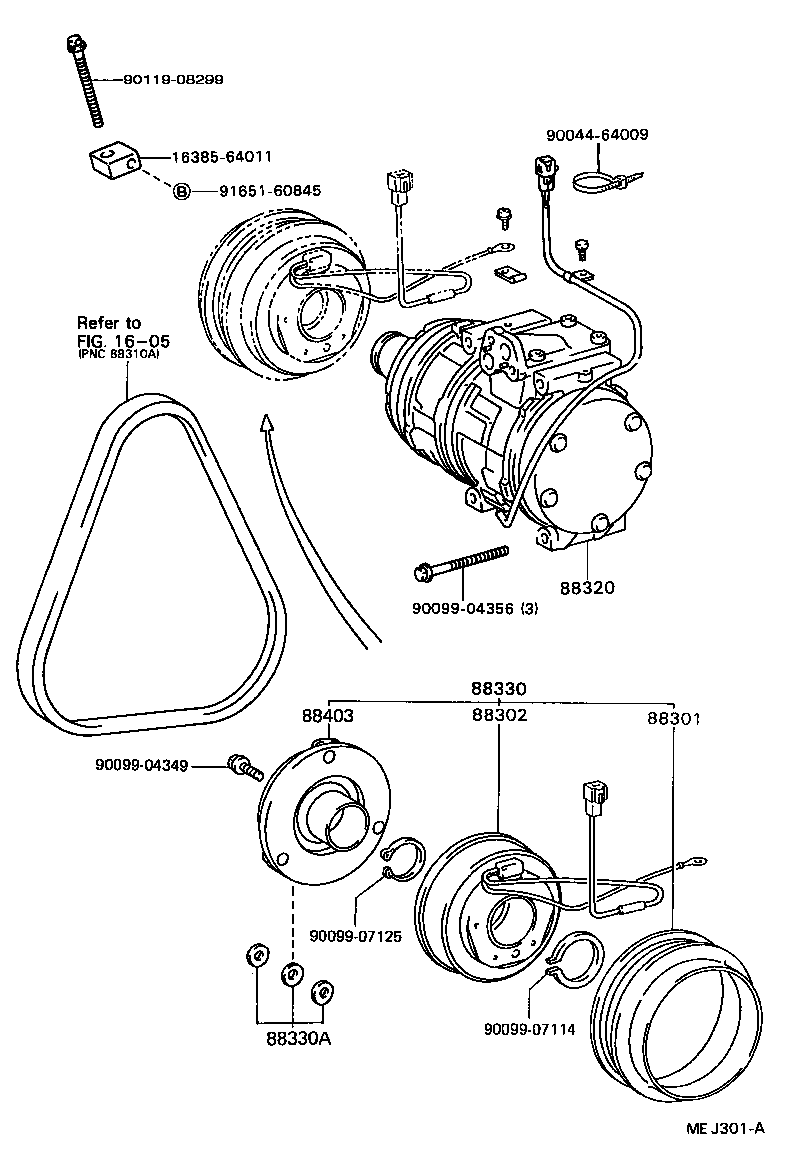 90119-08299

16385-64011

B 91651-60845

90044-64009

Refer to FIG. 16-05 (PNC 88310A)

90099-04356 (3)

88320

88330

88403

88302

88301

90099-04349

90099-07125

90099-07114

88330A

ME J301-A