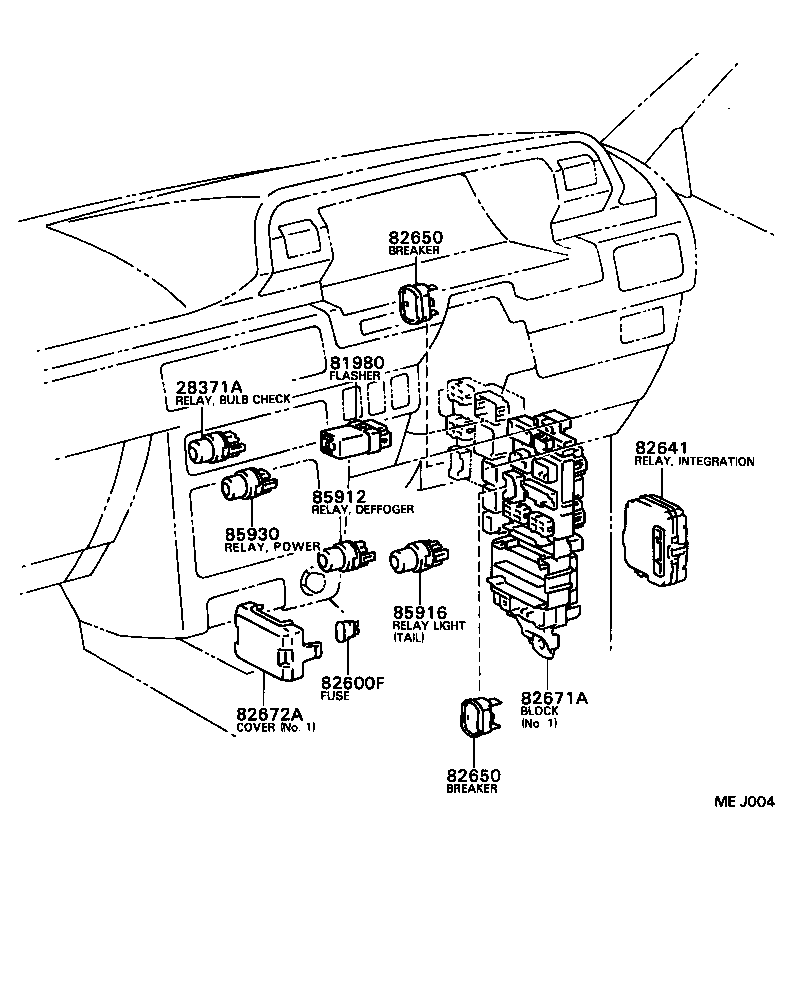 82650
BREAKER

28371A
RELAY, BULB CHECK

81980
FLASHER

82641
RELAY, INTEGRATION

85912
RELAY, DEFFOGER

85930
RELAY, POWER

85916
RELAY LIGHT
(TAIL)

82600F
FUSE

82672A
COVER (No. 1)

82671A
BLOCK
(No. 1)

82650
BREAKER

ME J004