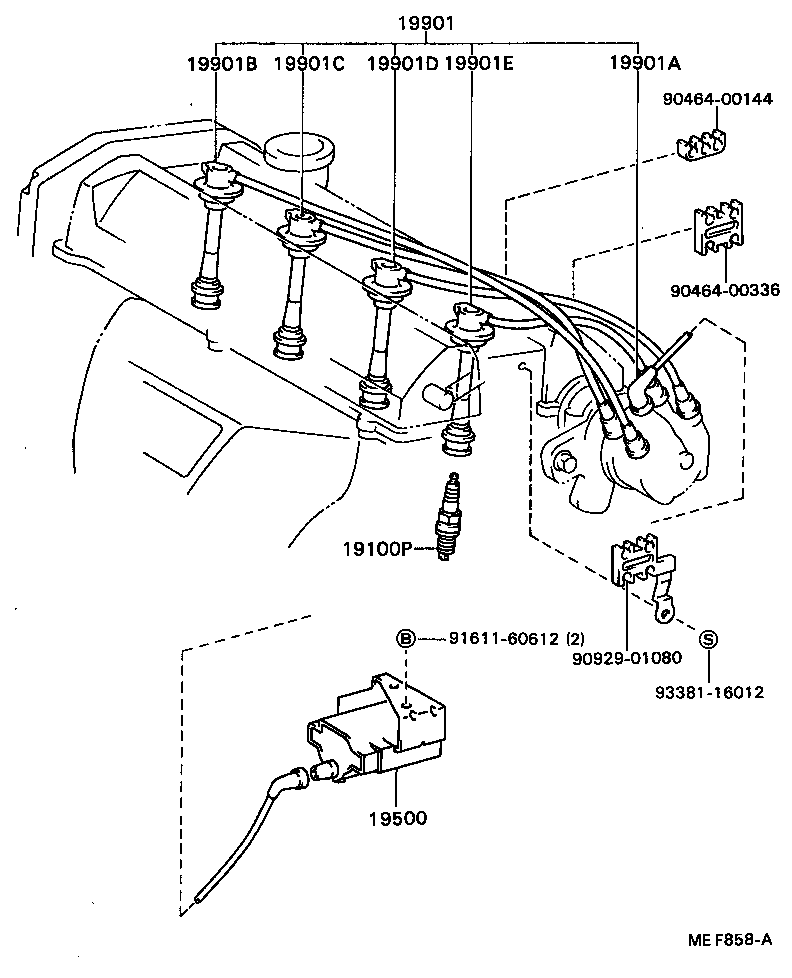 19901

19901B 19901C 19901D 19901E 19901A

90464-00144

90464-00336

19100P

B 91611-60612 (2)

90929-01080

S

93381-16012

19500

ME F858-A