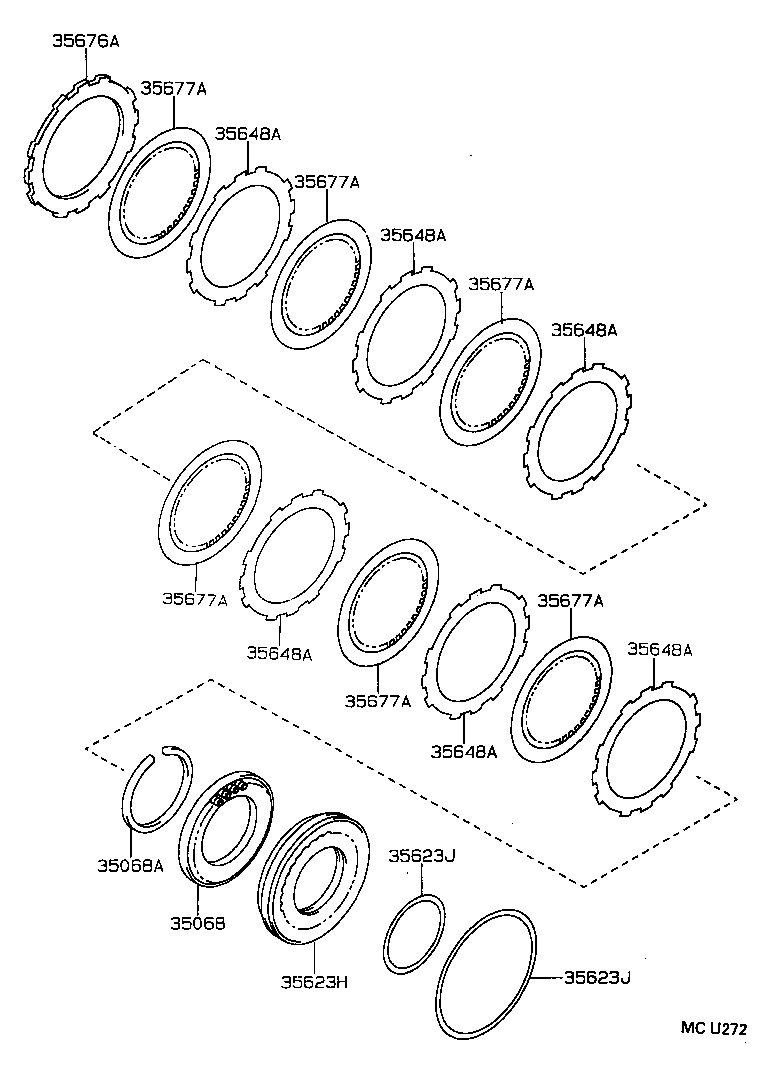 35676A
35677A
35648A
35677A
35648A
35677A
35648A
35677A
35648A
35677A
35648A
35677A
35648A
35068A
35068
35623H
35623J
35623J
MC U272