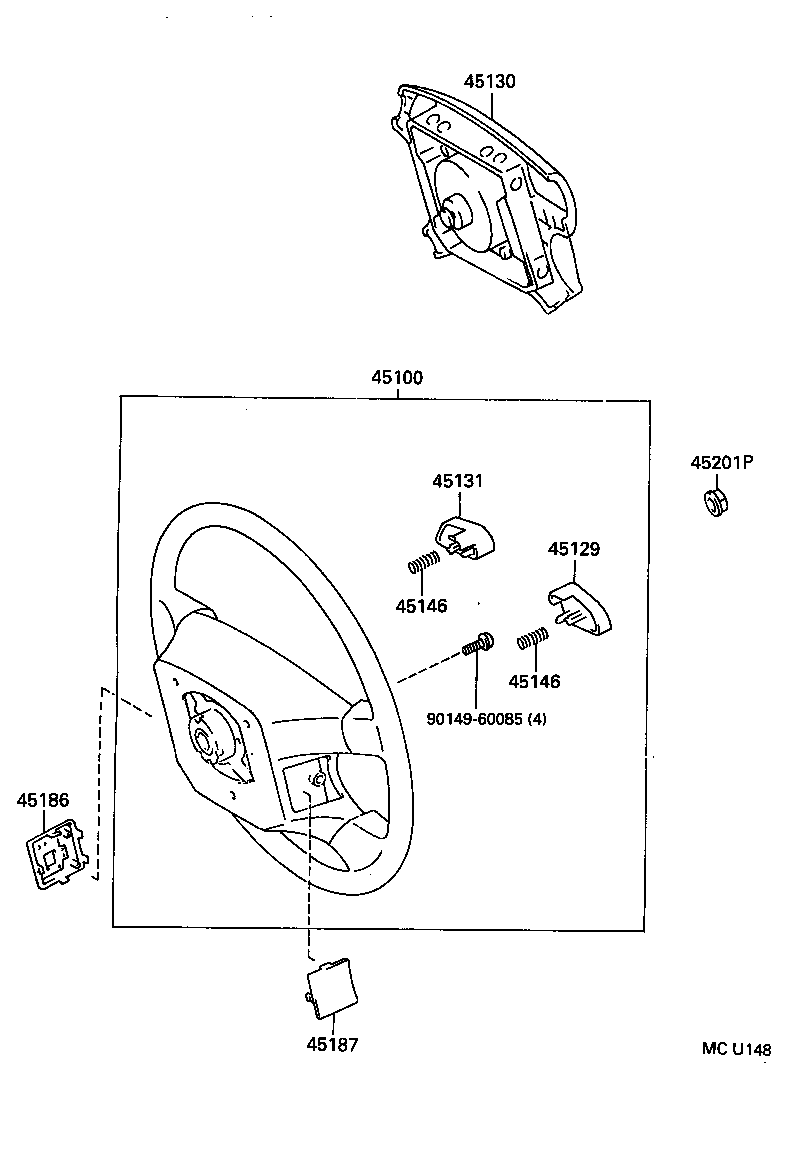 45130

45100

45201P

45131

45129

45146

45146

90149-60085 (4)

45186

45187

MC U148