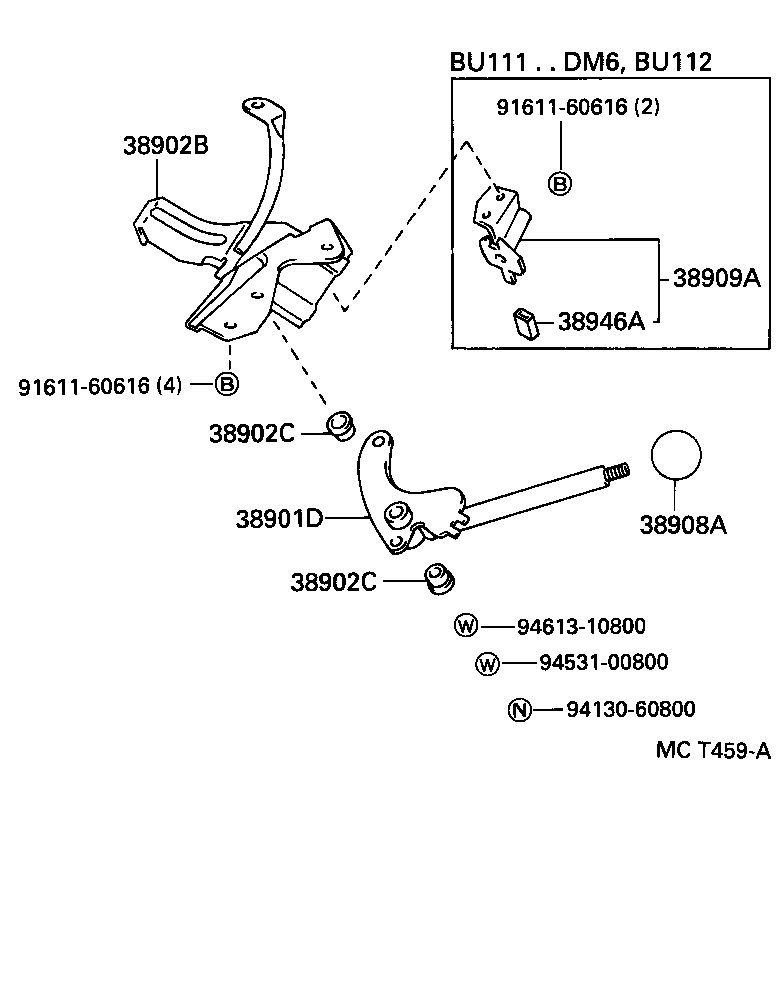 BU111 . . DM6, BU112

91611-60616 (2)

B

38909A

38946A

38902B

91611-60616 (4) B

38902C

38901D

38908A

38902C

W 94613-10800

W 94531-00800

N 94130-60800

MC T459-A