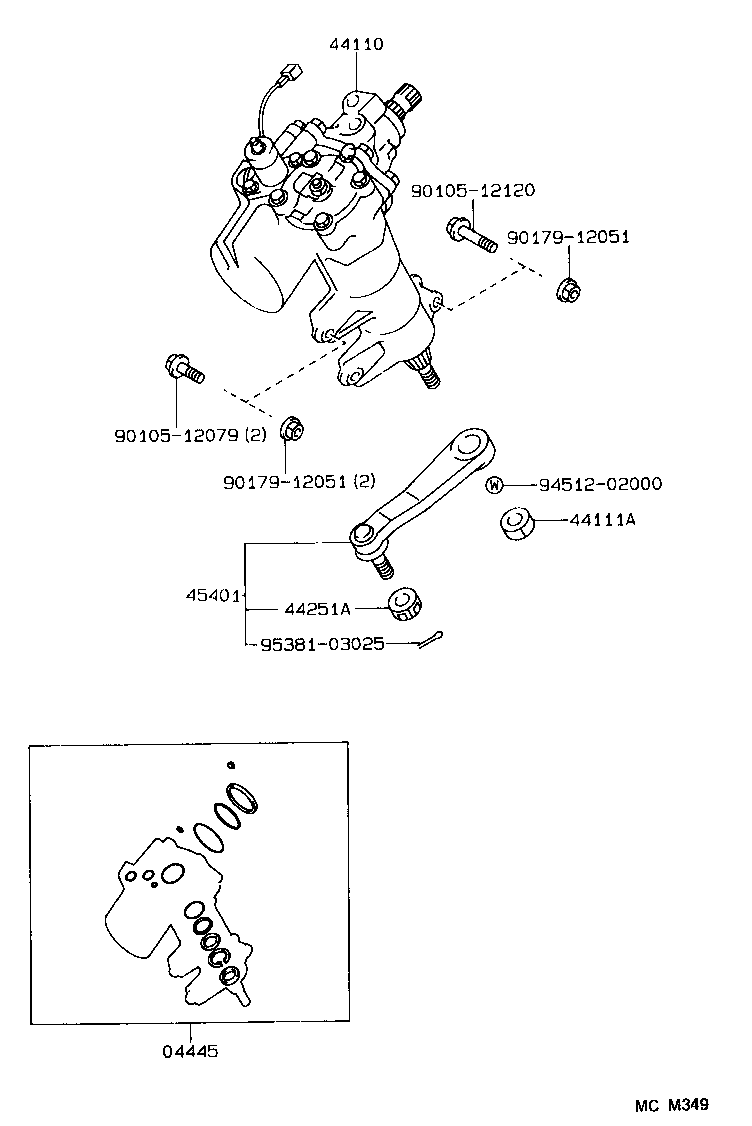 44110

90105-12120

90179-12051

90105-12079 (2)

90179-12051 (2)

W 94512-02000

44111A

45401

44251A

95381-03025

04445

MC M349