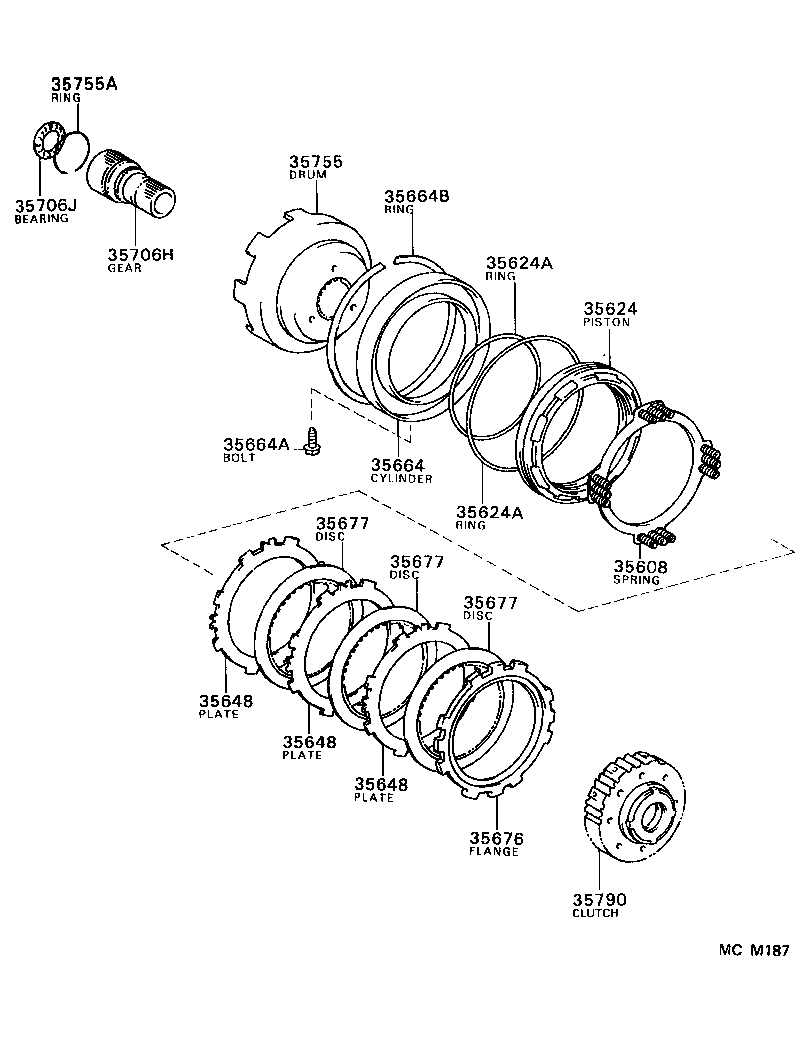 35755A
RING

35706J
BEARING

35706H
GEAR

35755
DRUM

35664B
RING

35624A
RING

35624
PISTON

35664A
BOLT

35664
CYLINDER

35624A
RING

35608
SPRING

35677
DISC

35677
DISC

35677
DISC

35648
PLATE

35648
PLATE

35648
PLATE

35676
FLANGE

35790
CLUTCH

MC M187