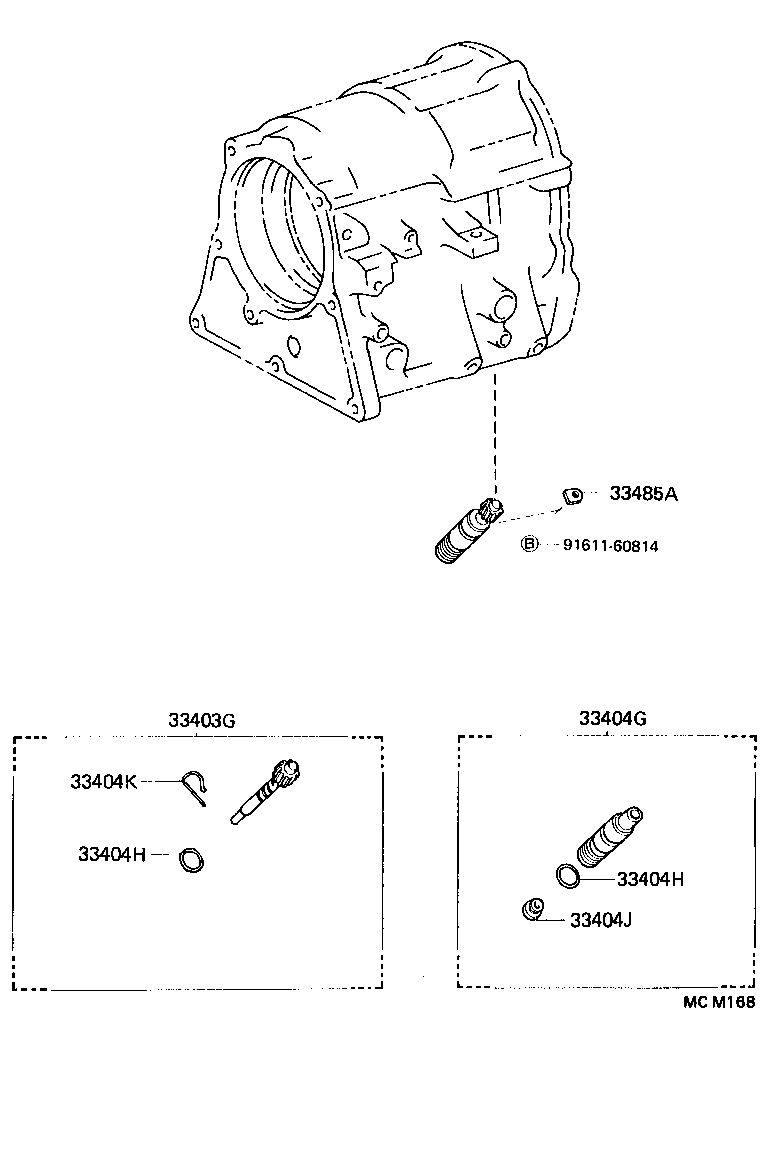 33485A

Ⓑ 91611-60814

33403G

33404K

33404H

33404G

33404H

33404J

MC M168