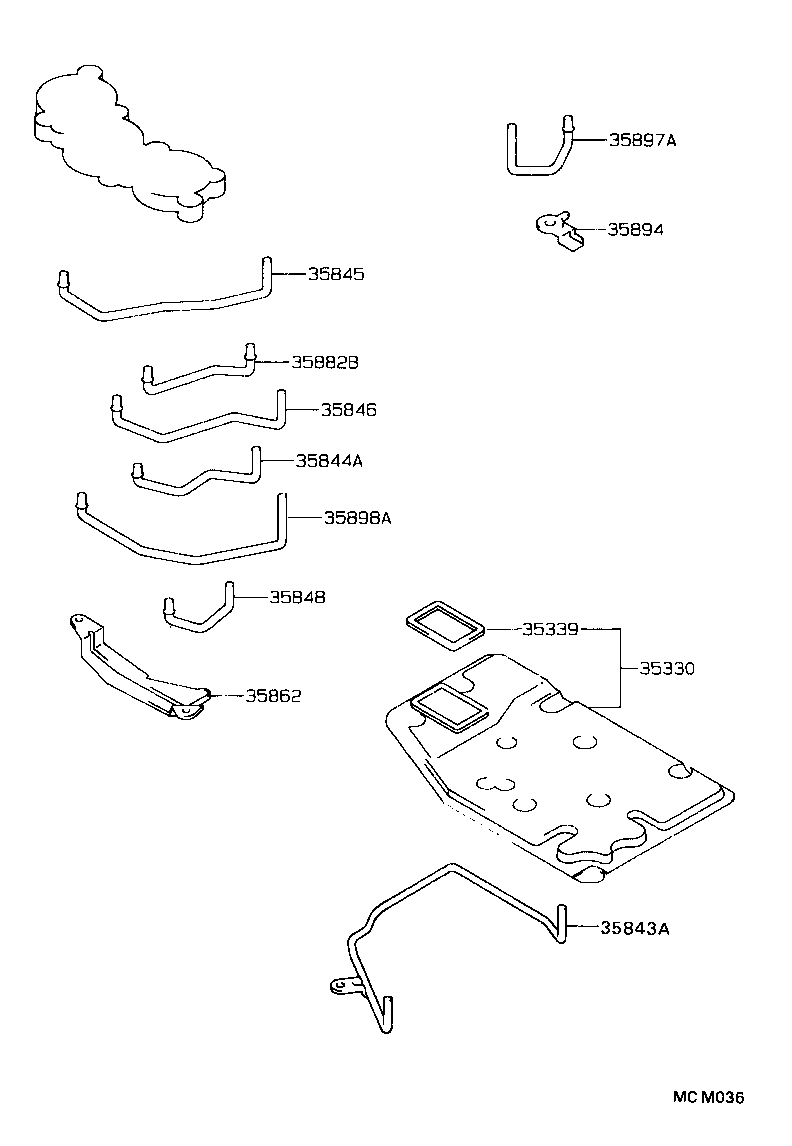 35897A
35894
35845
35882B
35846
35844A
35898A
35848
35339
35330
35862
35843A
MC M036