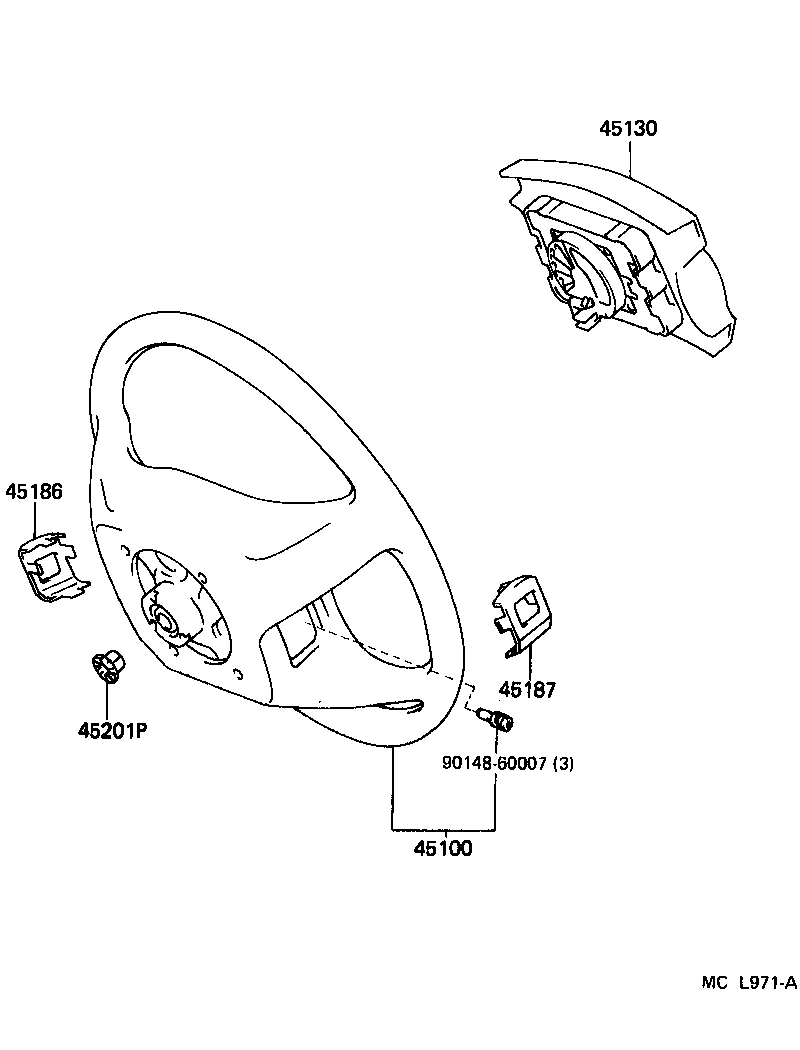 45130

45186

45187

45201P

90148-60007 (3)

45100

MC L971-A