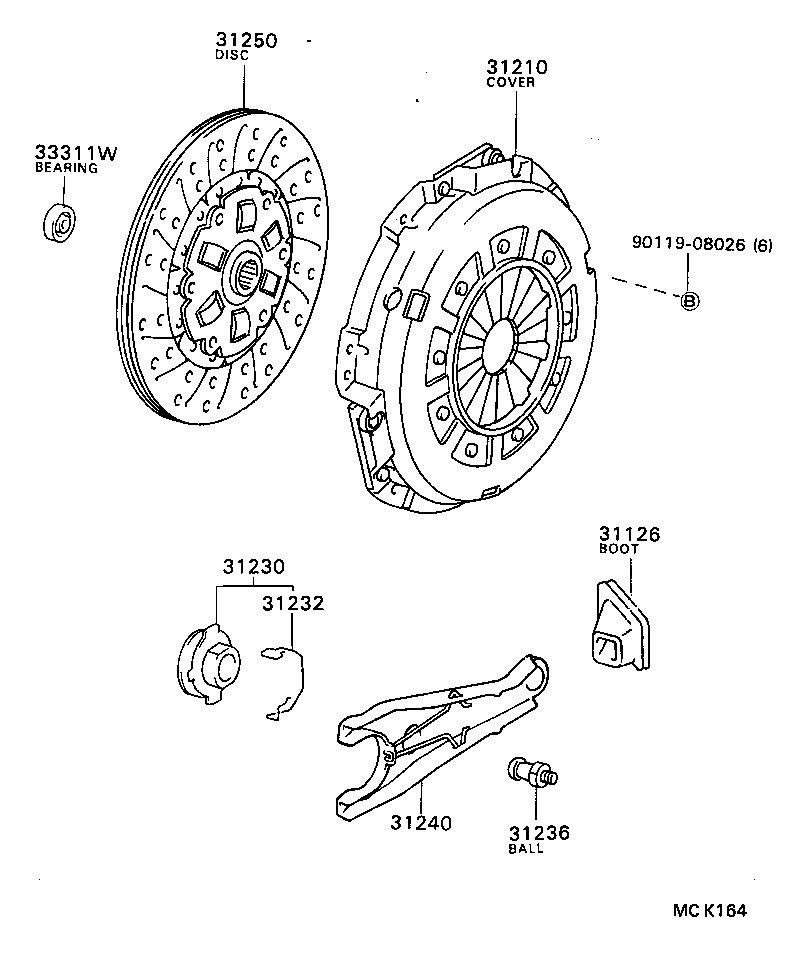 31250
DISC

31210
COVER

33311W
BEARING

90119-08026 (6)

B

31230

31232

31126
BOOT

31240

31236
BALL

MC K164