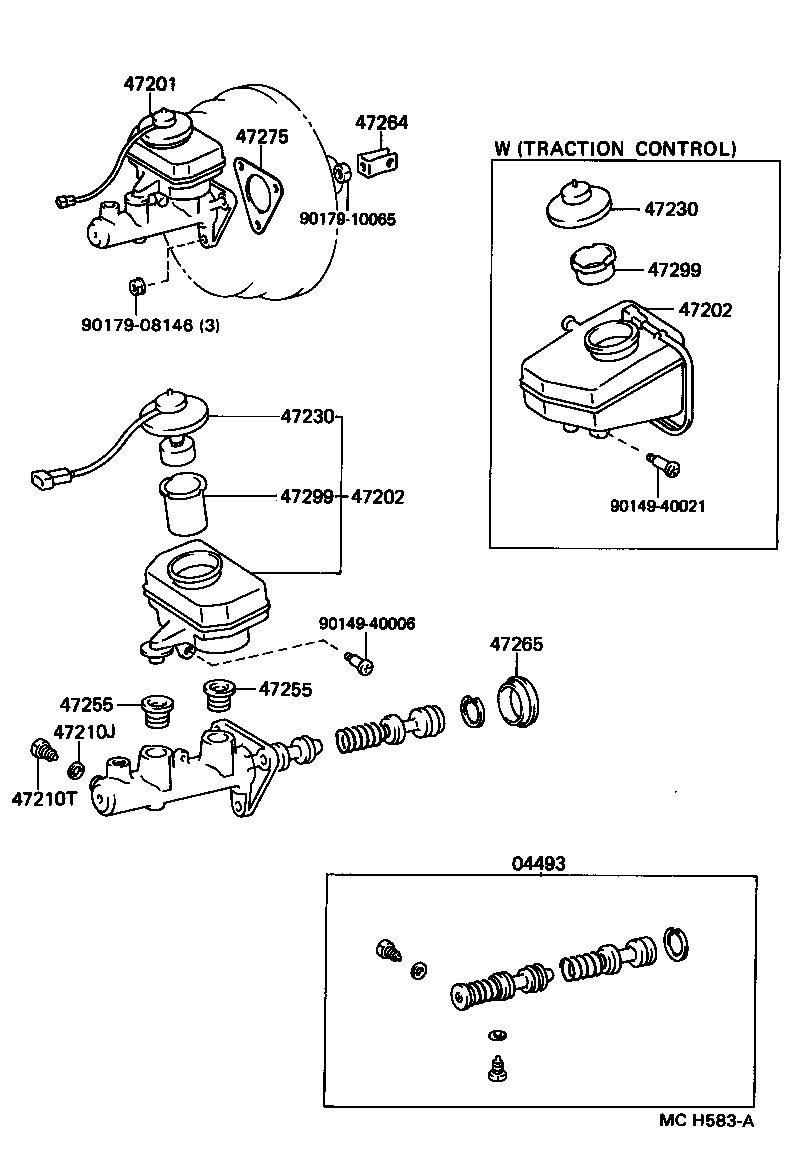 47201
47275
47264
90179-10065
90179-08146 (3)
W (TRACTION CONTROL)
47230
47299
47202
90149-40021
47230
47299
47202
90149-40006
47265
47255
47255
47210J
47210T
04493
MC H583-A