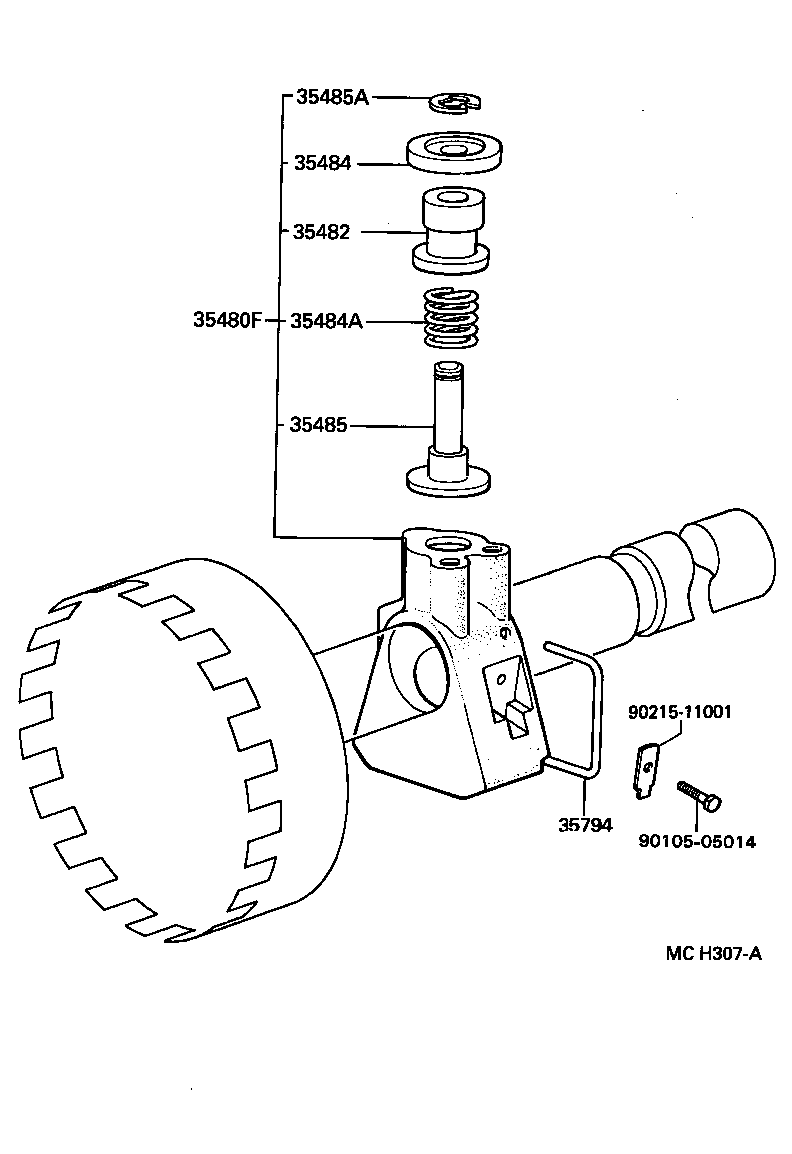 35485A
35484
35482
35480F
35484A
35485
90215-11001
35794
90105-05014
MC H307-A