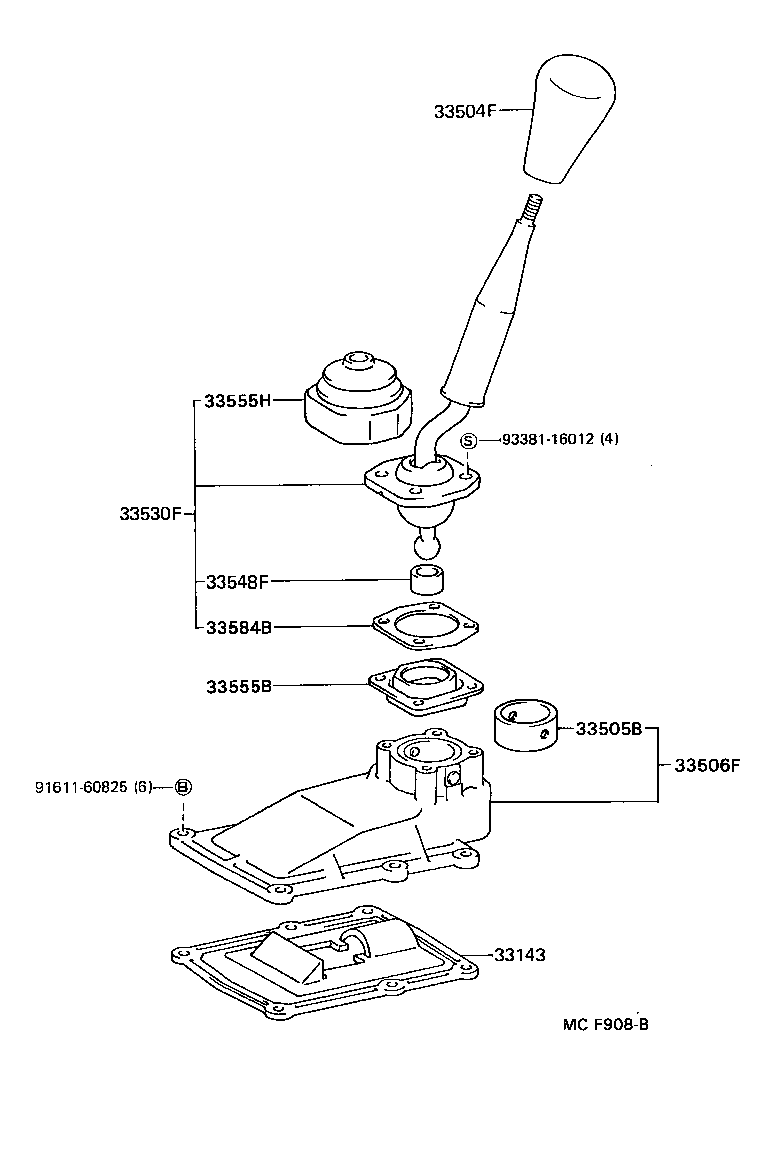 33504F

33555H

S 93381-16012 (4)

33530F

33548F

33584B

33555B

33505B

33506F

91611-60825 (6) B

33143

MC F908-B