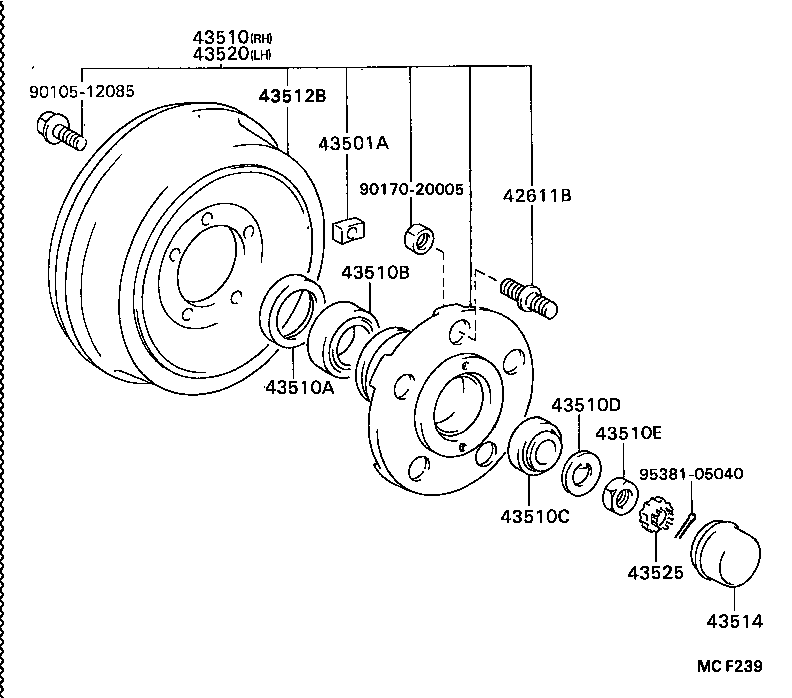 43510(RH)
43520(LH)
90105-12085
43512B
43501A
90170-20005
42611B
43510B
43510A
43510D
43510E
95381-05040
43510C
43525
43514
MC F239