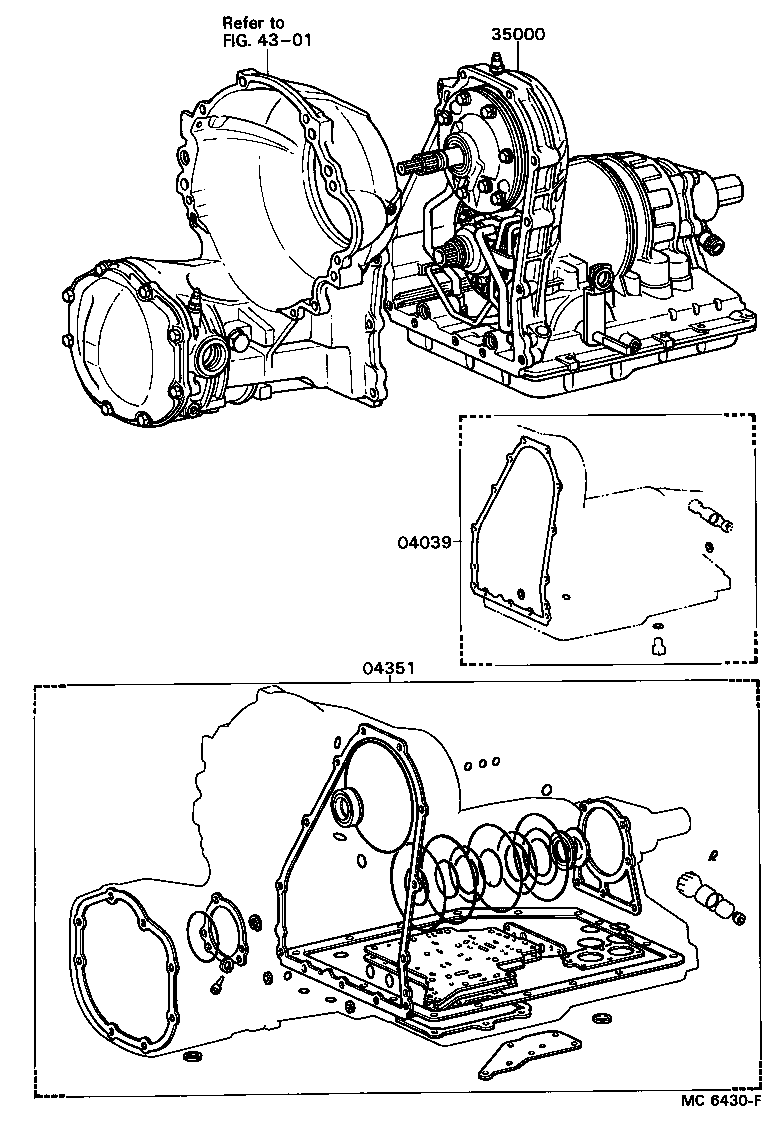 Refer to FIG. 43-01

35000

04039

04351

MC 6430-F