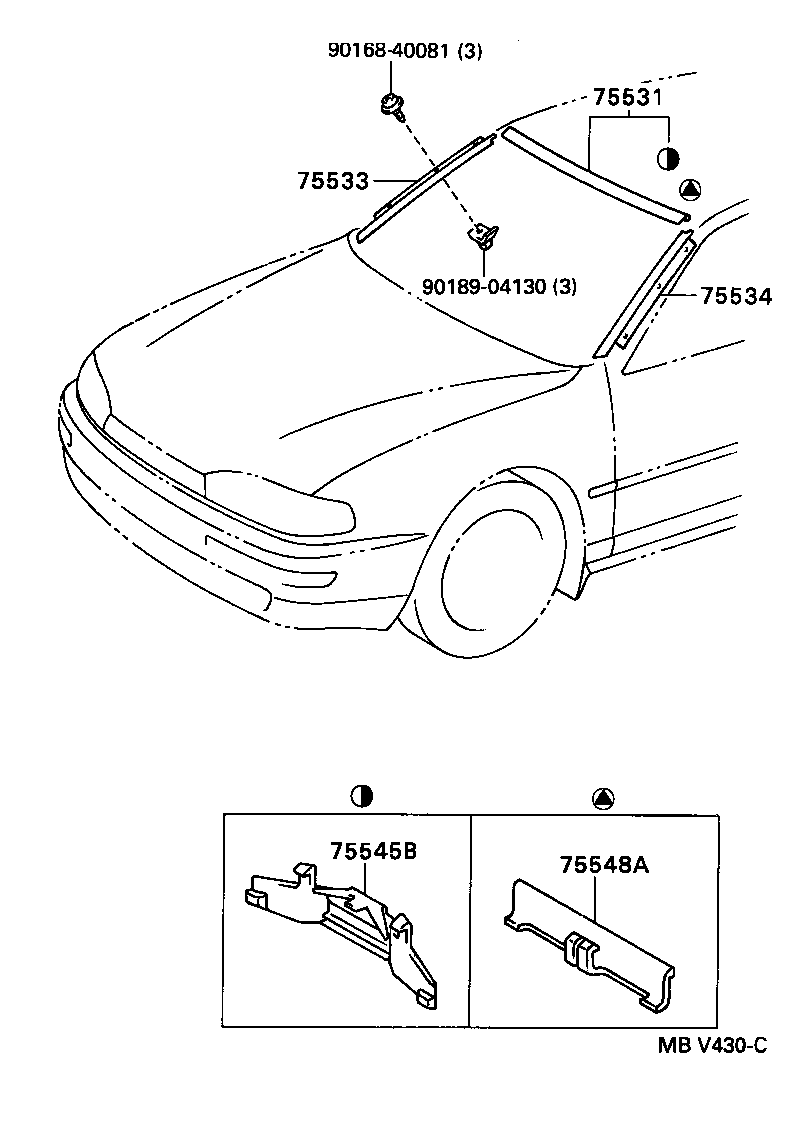 90168-40081 (3)

75531

75533

90189-04130 (3)

75534

75545B

75548A

MB V430-C