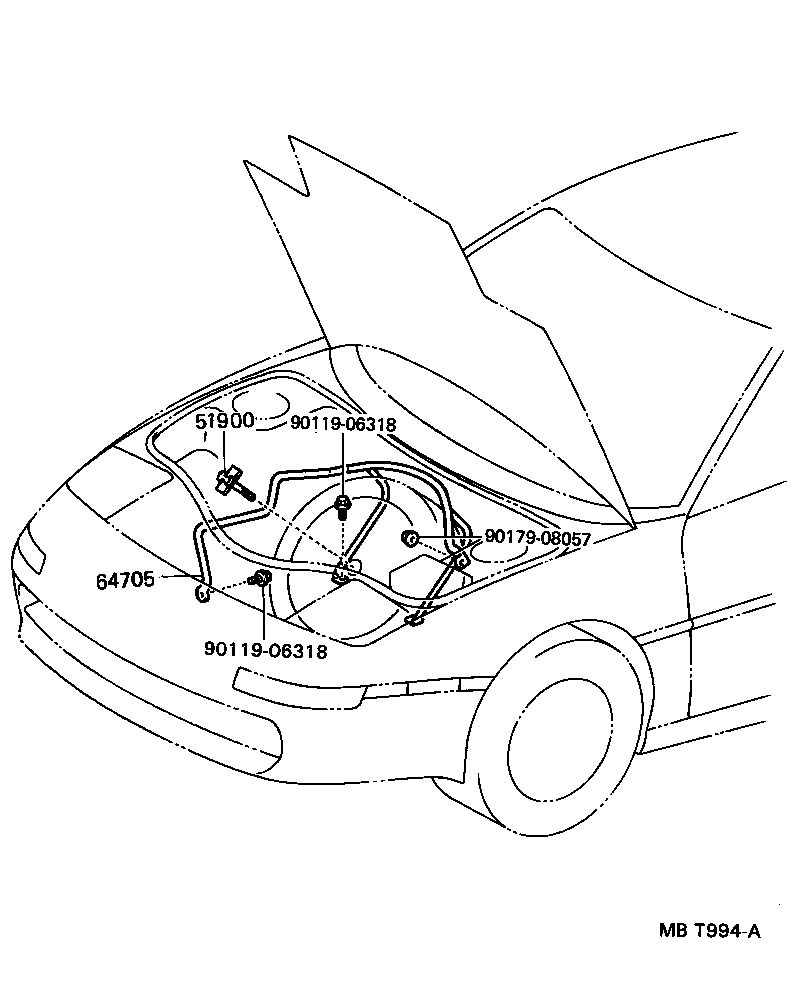 51900
90119-06318
90179-08057
64705
90119-06318
MB T994-A