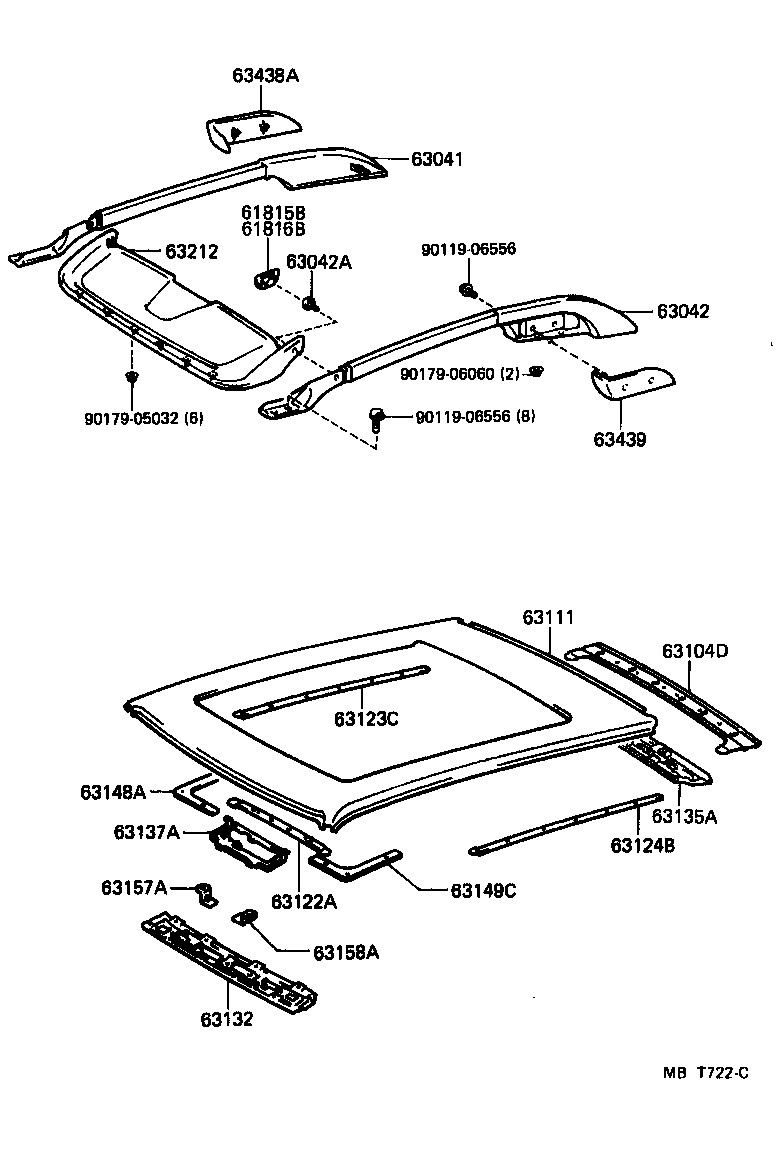 63438A
63041
61815B
61816B
63212
63042A
90119-06556
63042
90179-06060 (2)
90179-05032 (6)
90119-06556 (8)
63439

63111
63104D
63123C
63148A
63137A
63135A
63124B
63157A
63122A
63149C
63158A
63132

MB T722-C