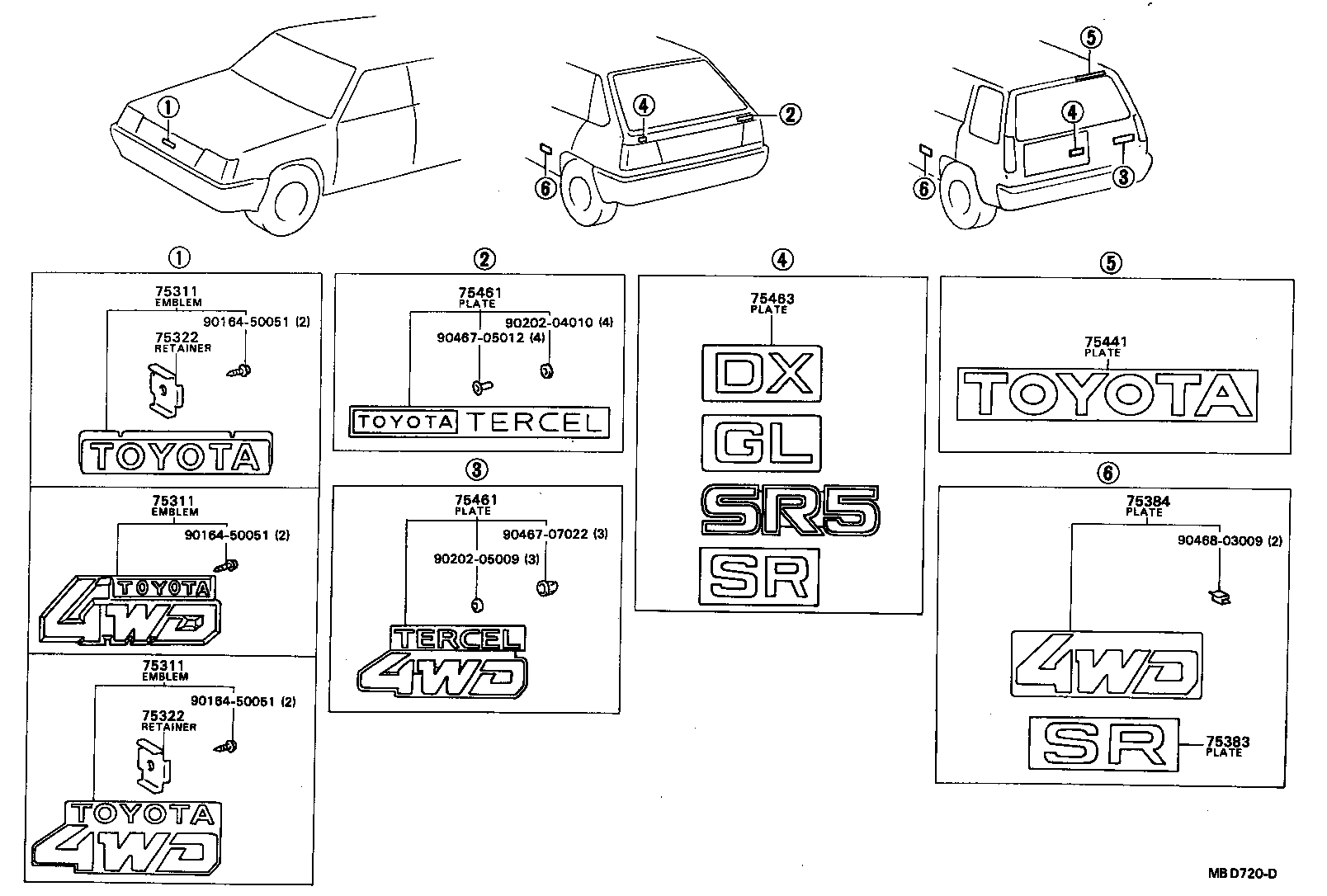 ①
④
②
⑥
⑤
④
⑥
③

①
75311
EMBLEM
90164-50051 (2)
75322
RETAINER
TOYOTA

75311
EMBLEM
90164-50051 (2)
TOYOTA
4WD

75311
EMBLEM
90164-50051 (2)
75322
RETAINER
TOYOTA
4WD

②
75461
PLATE
90202-04010 (4)
90467-05012 (4)
TOYOTA TERCEL

③
75461
PLATE
90467-07022 (3)
90202-05009 (3)
TERCEL
4WD

④
75463
PLATE
DX
GL
SR5
SR

⑤
75441
PLATE
TOYOTA

⑥
75384
PLATE
90468-03009 (2)
4WD
SR
75383
PLATE

MB D720-D