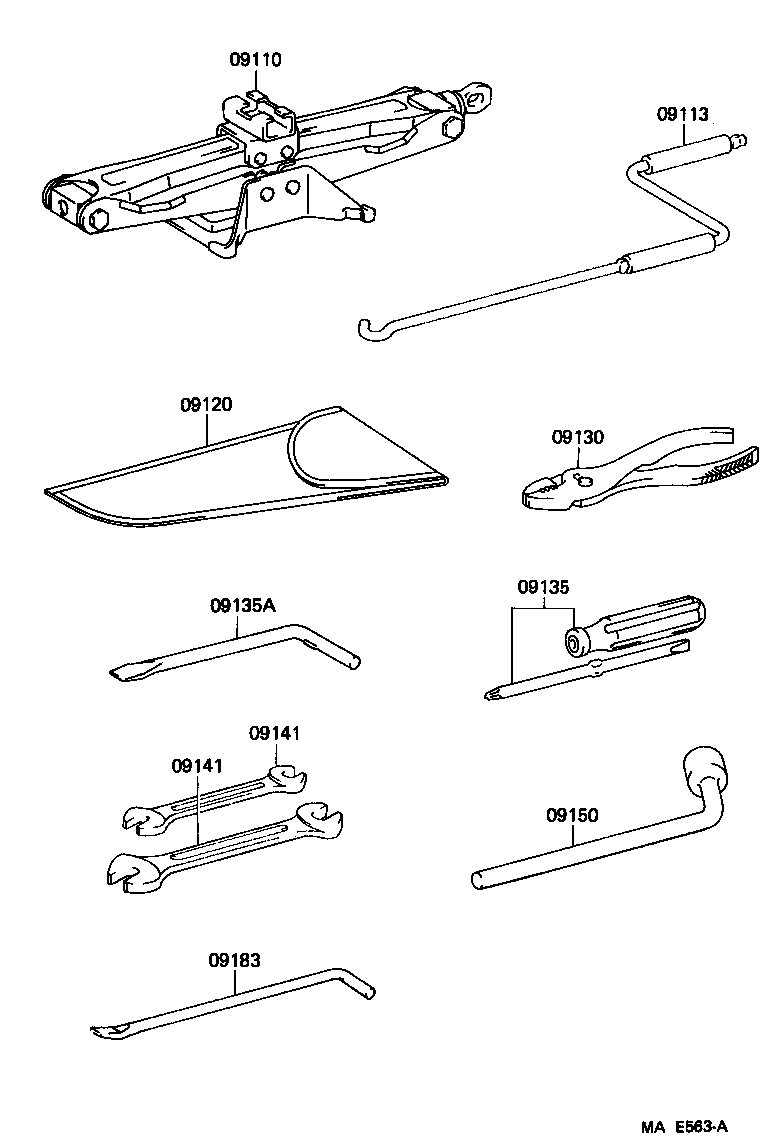 09110

09113

09120

09130

09135A

09135

09141

09141

09150

09183

MA E563-A