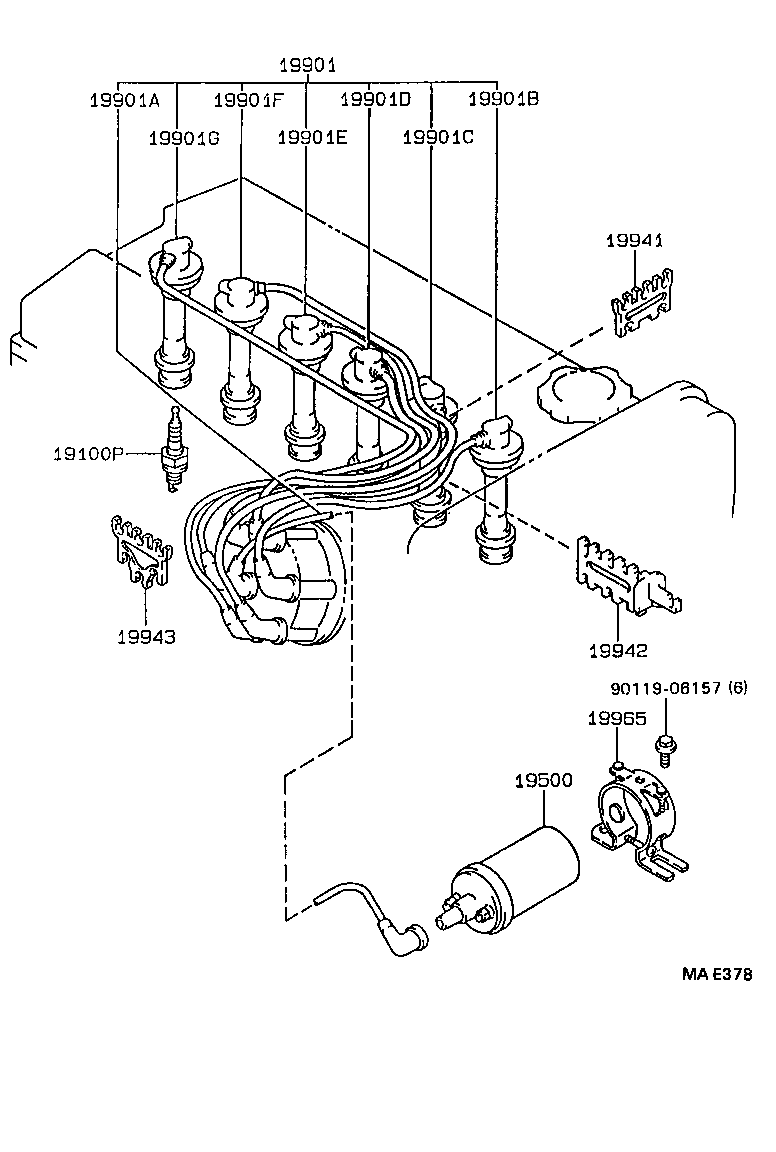 19901
19901A
19901F
19901D
19901B
19901G
19901E
19901C
19941
19100P
19943
19942
90119-06157 (6)
19965
19500
MA E378