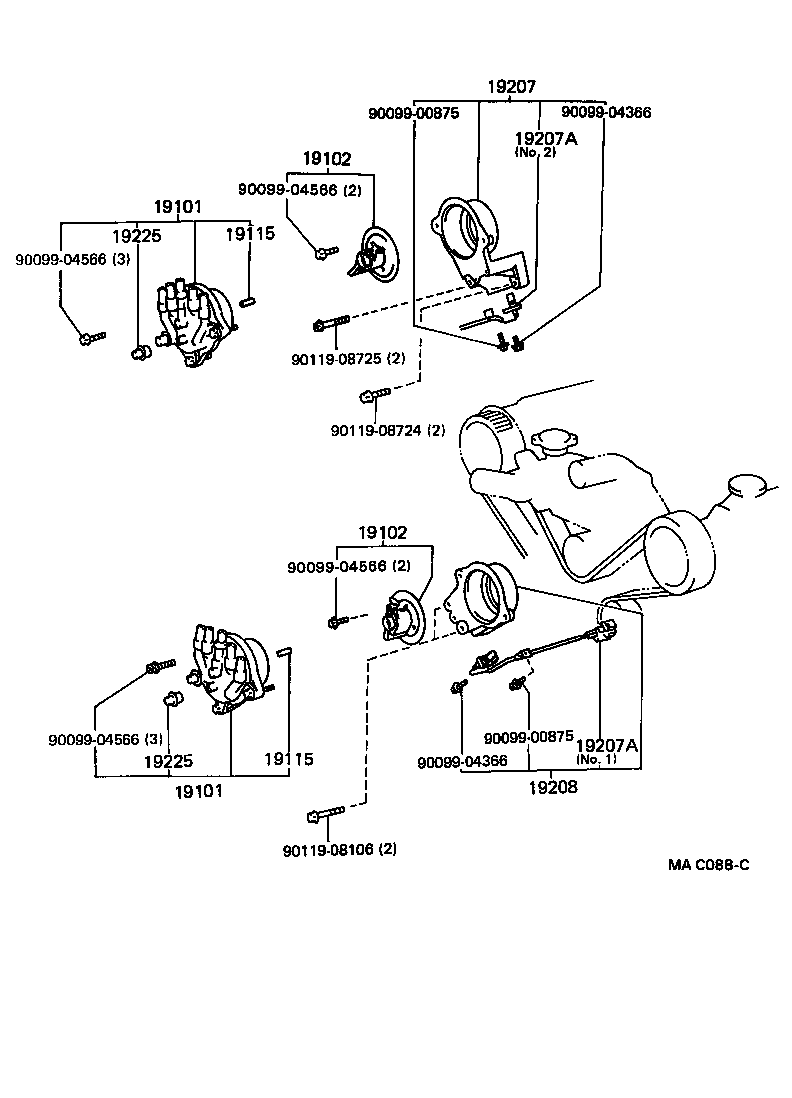 19207
90099-00875
90099-04366
19207A
(No. 2)
19102
90099-04566 (2)
19101
19225
19115
90099-04566 (3)
90119-08725 (2)
90119-08724 (2)
19102
90099-04566 (2)
90099-04566 (3)
19225
19115
19101
90099-00875
19207A
(No. 1)
90099-04366
19208
90119-08106 (2)
MA C088-C