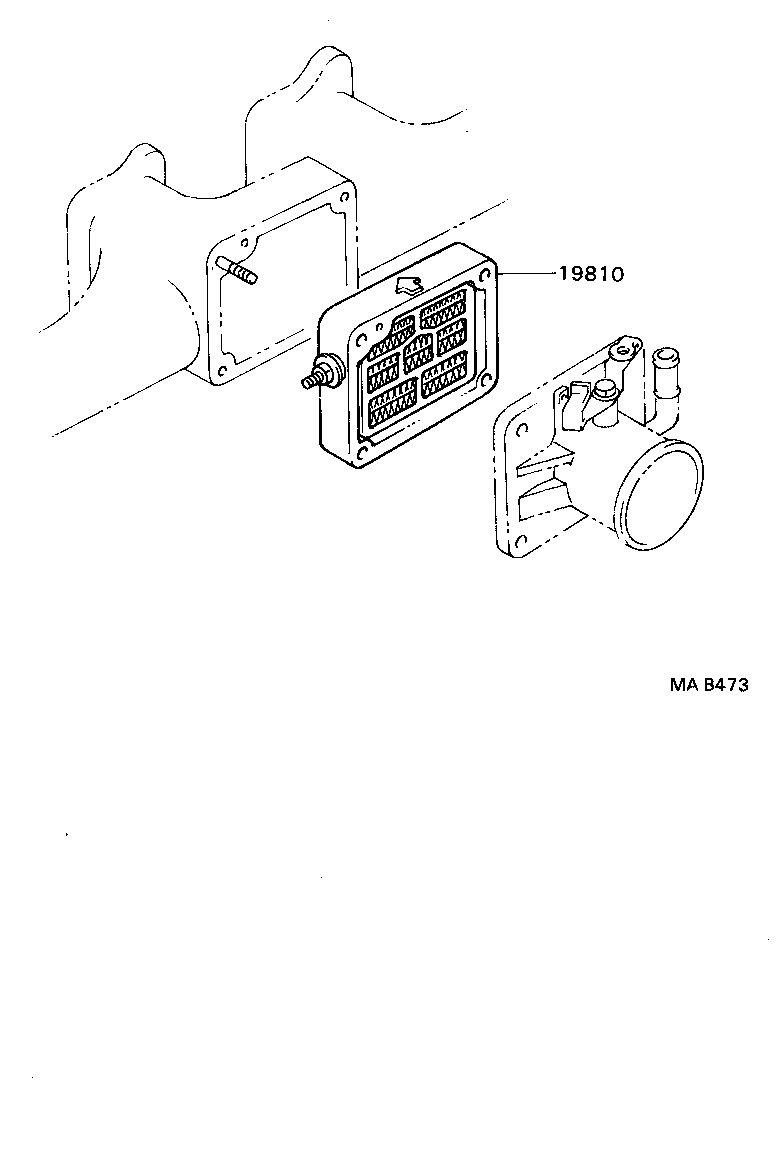 19810

MA B473