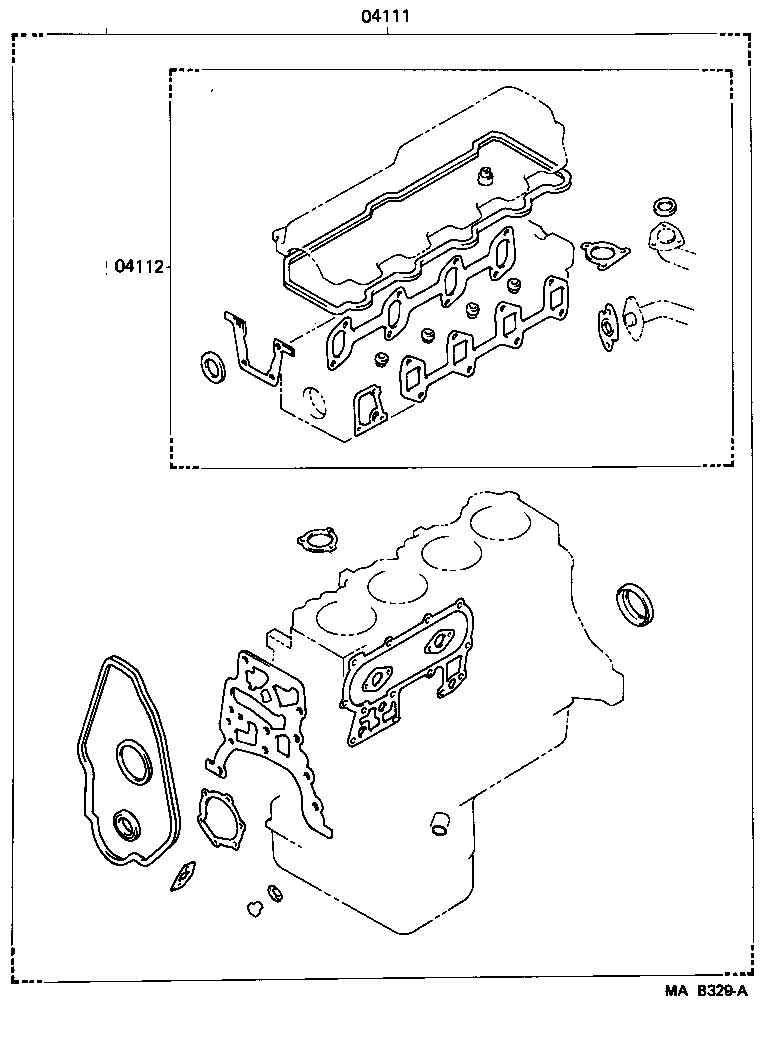 04111

04112

MA B329-A