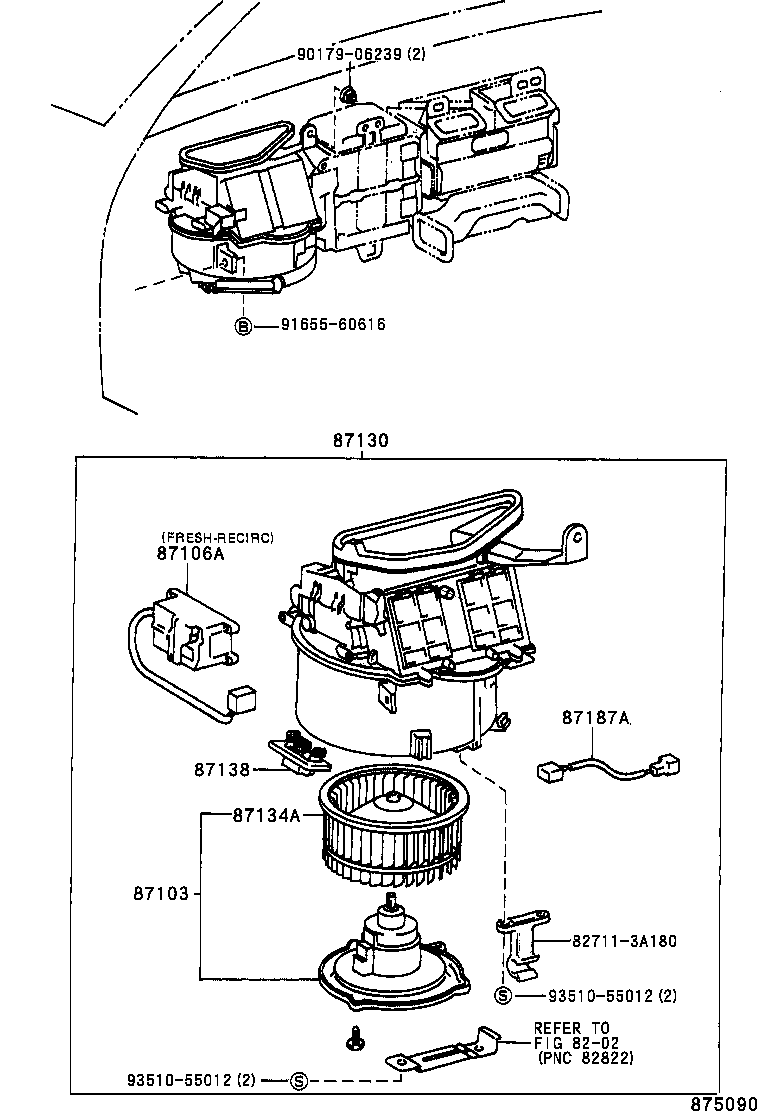 90179-06239 (2)

B 91655-60616

87130

(FRESH-RECIRC)
87106A

87187A

87138

87134A

87103

82711-3A180

S 93510-55012 (2)

REFER TO
FIG 82-02
(PNC 82822)

93510-55012 (2) S

875090