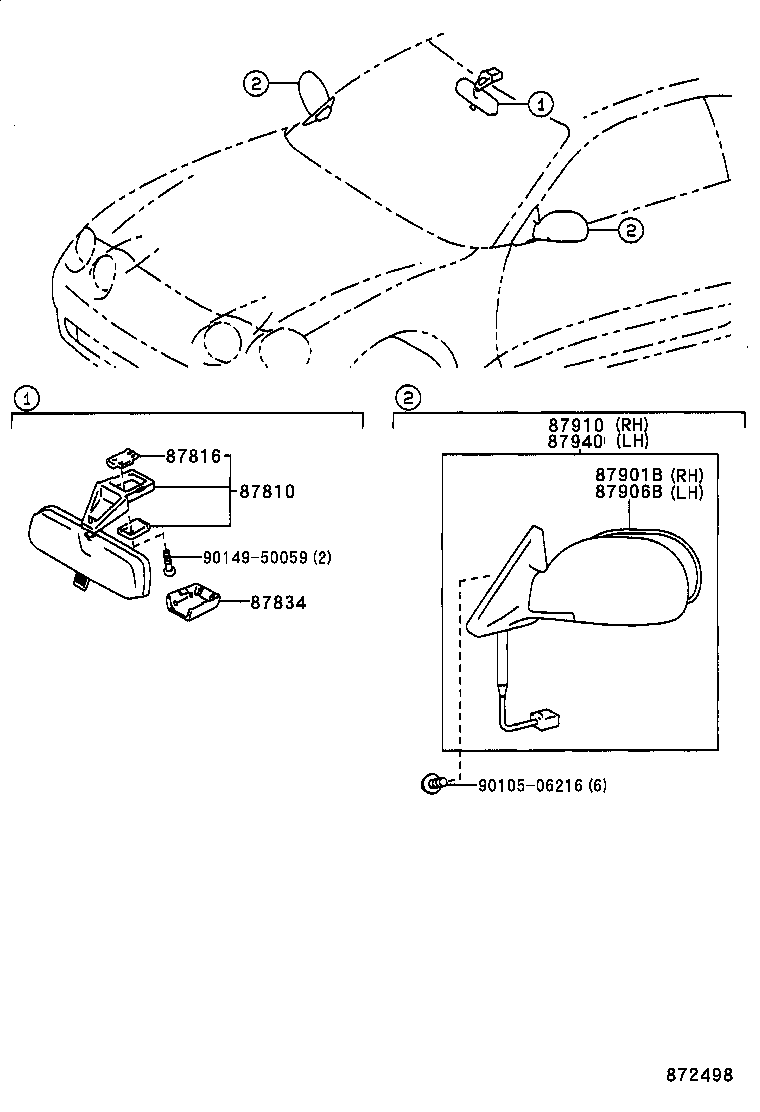 2
1
2

1
87816
87810
90149-50059 (2)
87834

2
87910 (RH)
87940 (LH)
87901B (RH)
87906B (LH)
90105-06216 (6)

872498