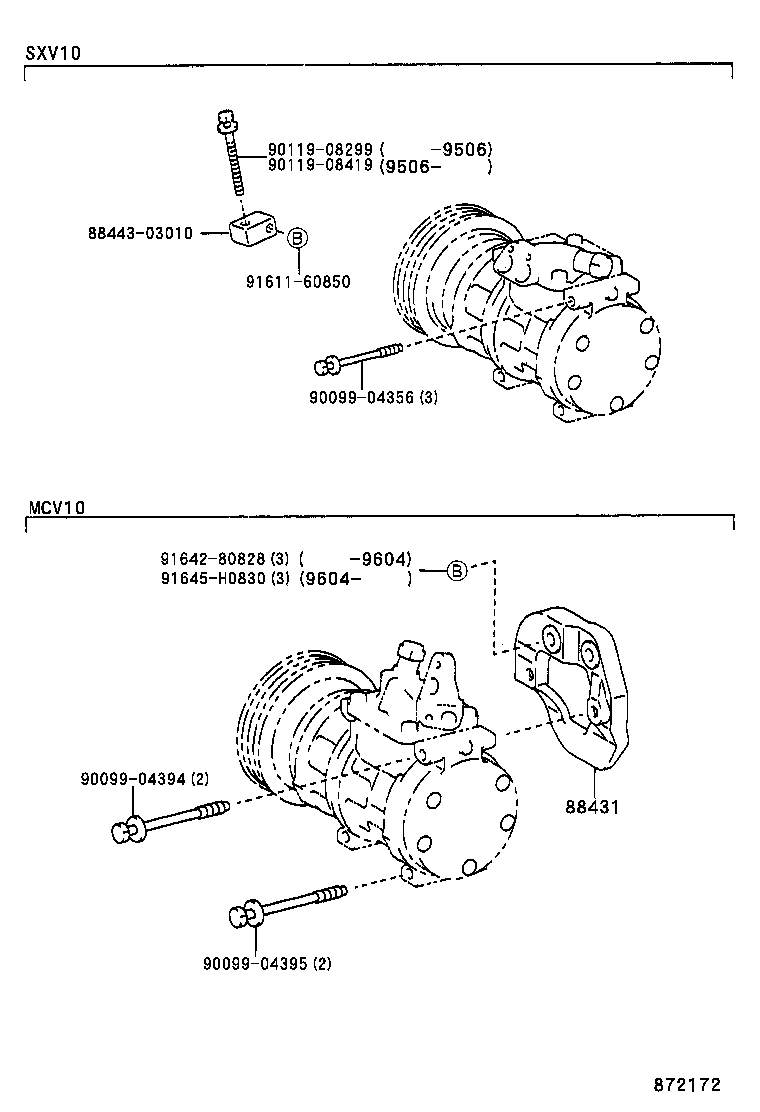 SXV10

90119-08299 ( -9506)
90119-08419 (9506- )

88443-03010

B

91611-60850

90099-04356 (3)

MCV10

91642-80828 (3) ( -9604)
91645-H0830 (3) (9604- )

B

90099-04394 (2)

88431

90099-04395 (2)

872172