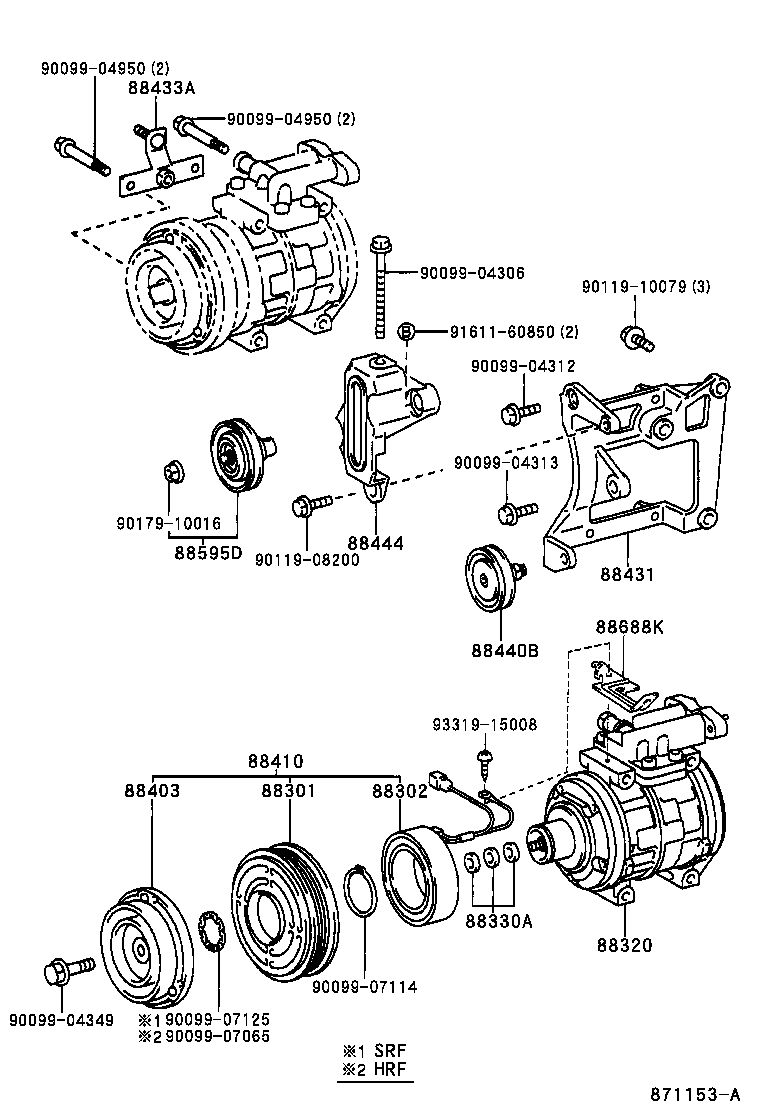 90099-04950 (2)
88433A
90099-04950 (2)
90099-04306
90119-10079 (3)
B 91611-60850 (2)
90099-04312
90099-04313
90179-10016
88595D
90119-08200
88444
88431
88440B
88688K
93319-15008
88410
88403
88301
88302
88330A
88320
90099-07114
90099-04349
※1 90099-07125
※2 90099-07065
※1 SRF
※2 HRF
871153-A