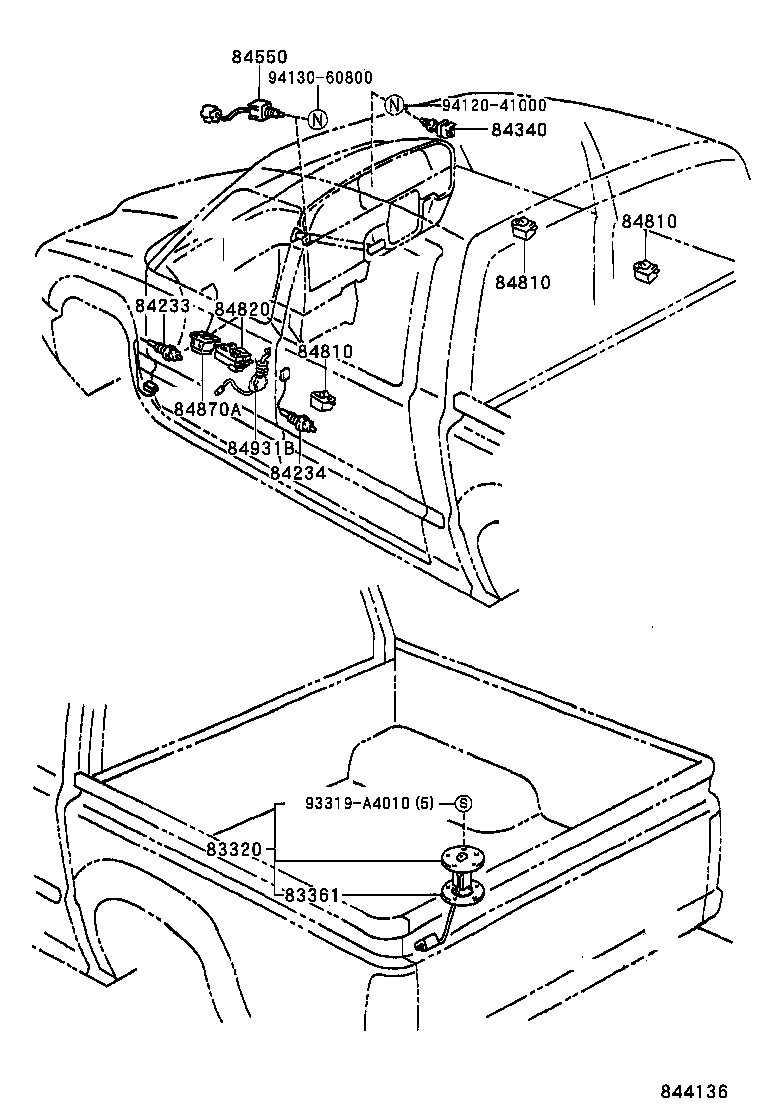 84550
94130-60800
N
N
94120-41000
84340
84810
84810
84233
84820
84810
84870A
84931B
84234
93319-A4010 (5)
S
83320
83361
844136