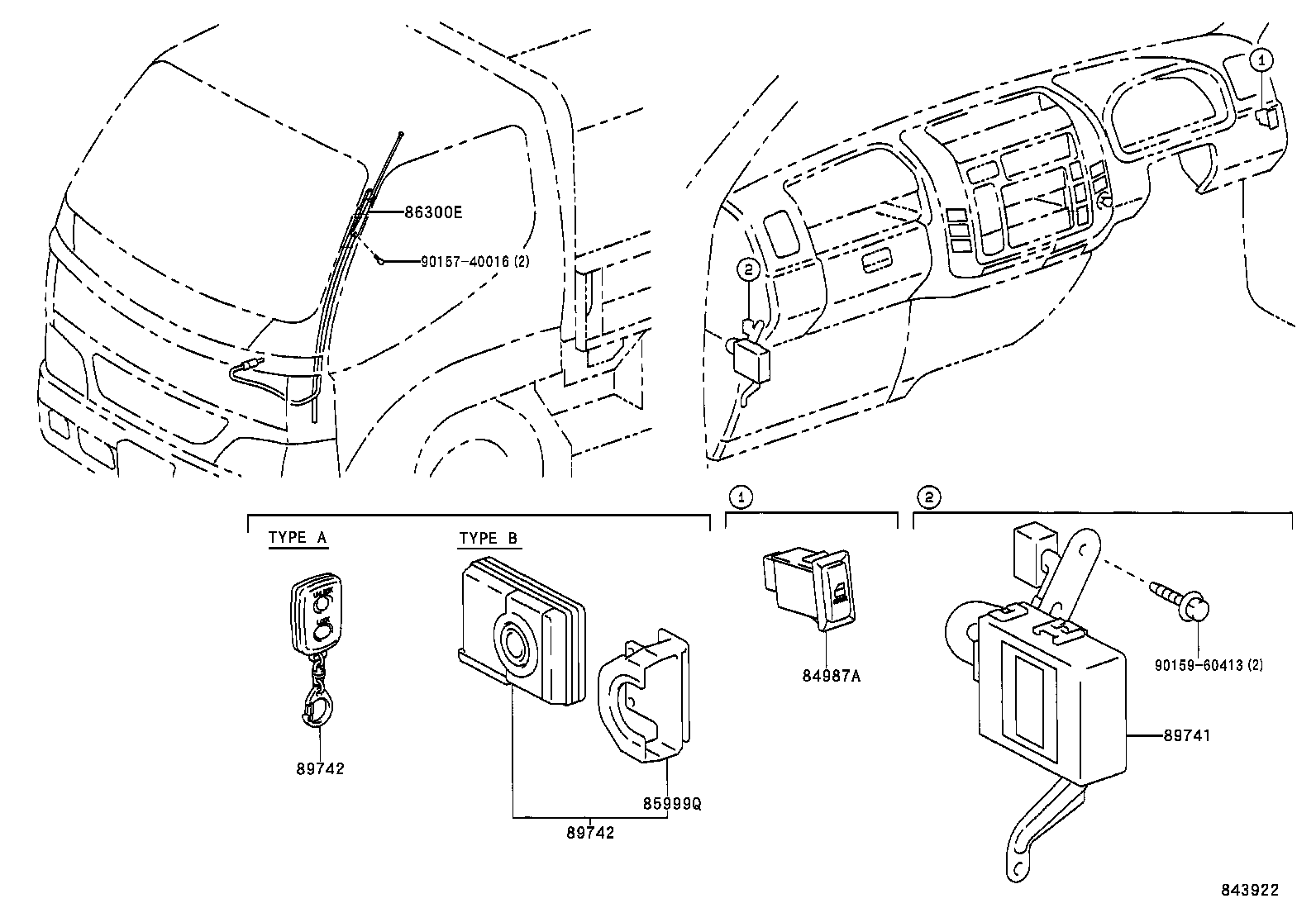 86300E

90157-40016 (2)

1

2

1

2

TYPE A

TYPE B

89742

85999Q

89742

84987A

90159-60413 (2)

89741

843922