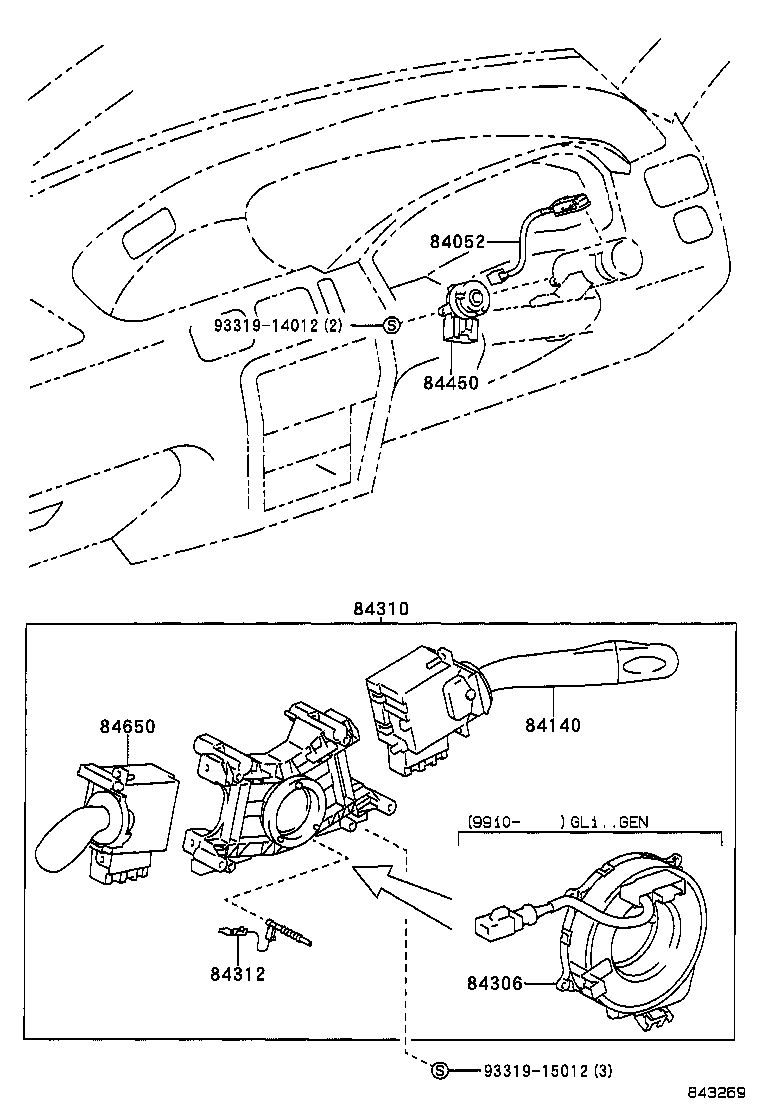 84052
93319-14012 (2)
S
84450
84310
84650
84140
(9910- ) GLi..GEN
84312
84306
S
93319-15012 (3)
843269