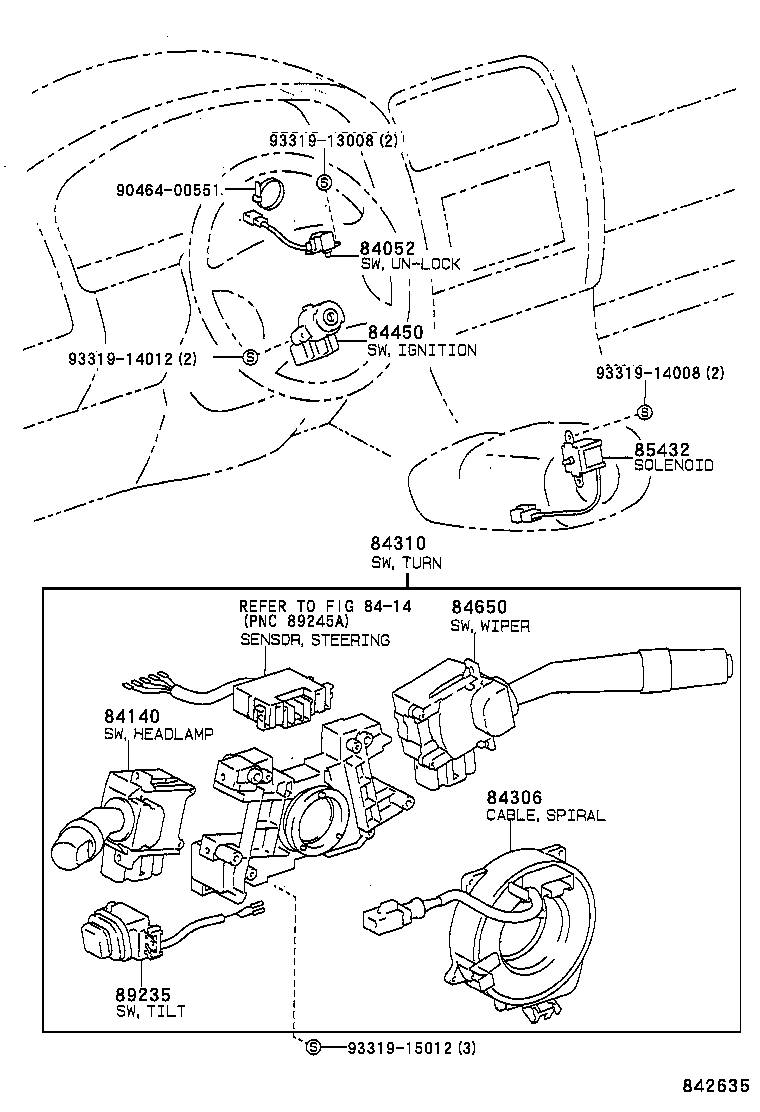 93319-13008 (2)

90464-00551

84052
SW, UN-LOCK

84450
SW, IGNITION

93319-14012 (2)

93319-14008 (2)

85432
SOLENOID

84310
SW, TURN

REFER TO FIG 84-14
(PNC 89245A)
SENSOR, STEERING

84650
SW, WIPER

84140
SW, HEADLAMP

84306
CABLE, SPIRAL

89235
SW, TILT

93319-15012 (3)

842635